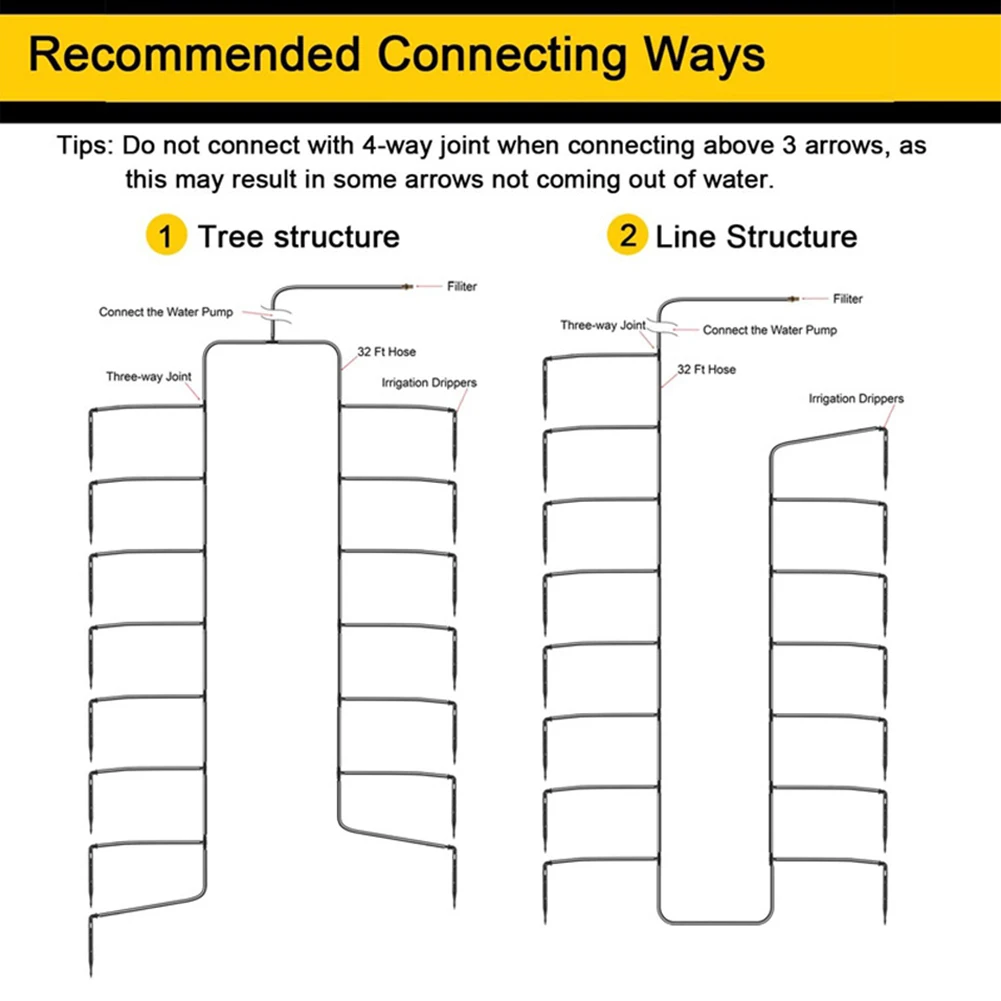 Recommended Connecting Ways

Tips: Do not connect with 4-way joint when connecting above 3 arrows, as this may result in some arrows not coming out of water.

1 Tree structure

Filiter
Connect the Water Pump
32 Ft Hose
Three-way Joint
Irrigation Drippers

2 Line Structure

Filiter
Three-way Joint
Connect the Water Pump
32 Ft Hose
Irrigation Drippers