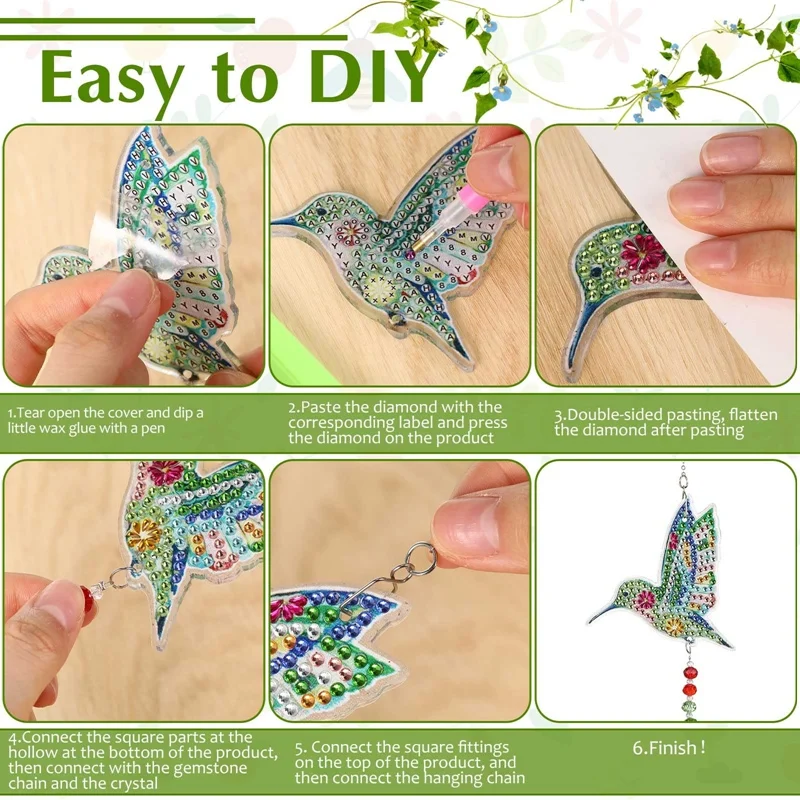 Easy to DIY

1.Tear open the cover and dip a little wax glue with a pen

2.Paste the diamond with the corresponding label and press the diamond on the product

3.Double-sided pasting, flatten the diamond after pasting

4.Connect the square parts at the hollow at the bottom of the product, then connect with the gemstone chain and the crystal

5. Connect the square fittings on the top of the product, and then connect the hanging chain

6.Finish !