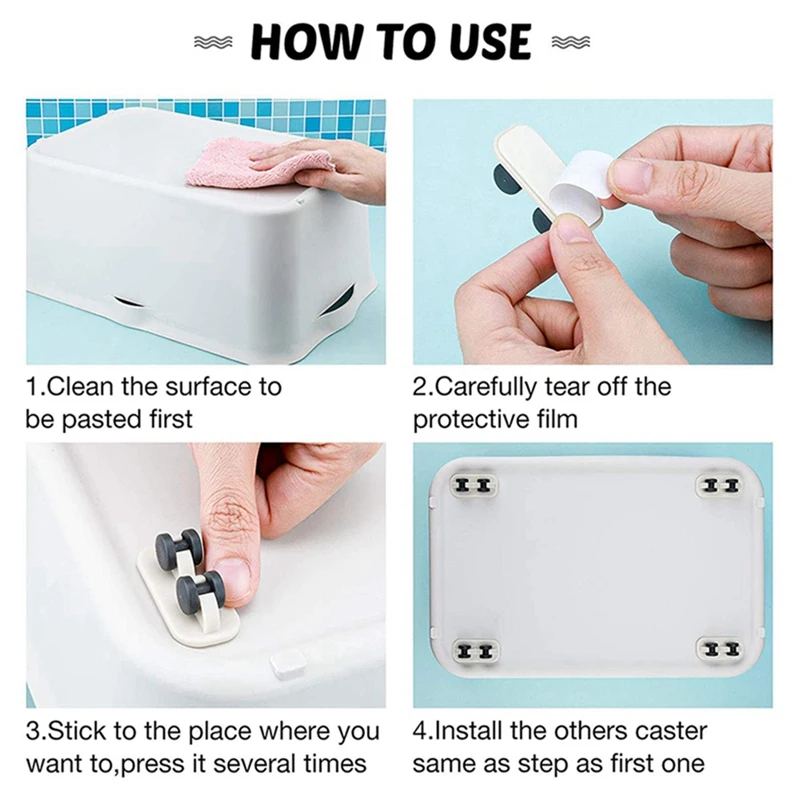 HOW TO USE

1.Clean the surface to be pasted first

2.Carefully tear off the protective film

3.Stick to the place where you want to,press it several times

4.Install the others caster same as step as first one