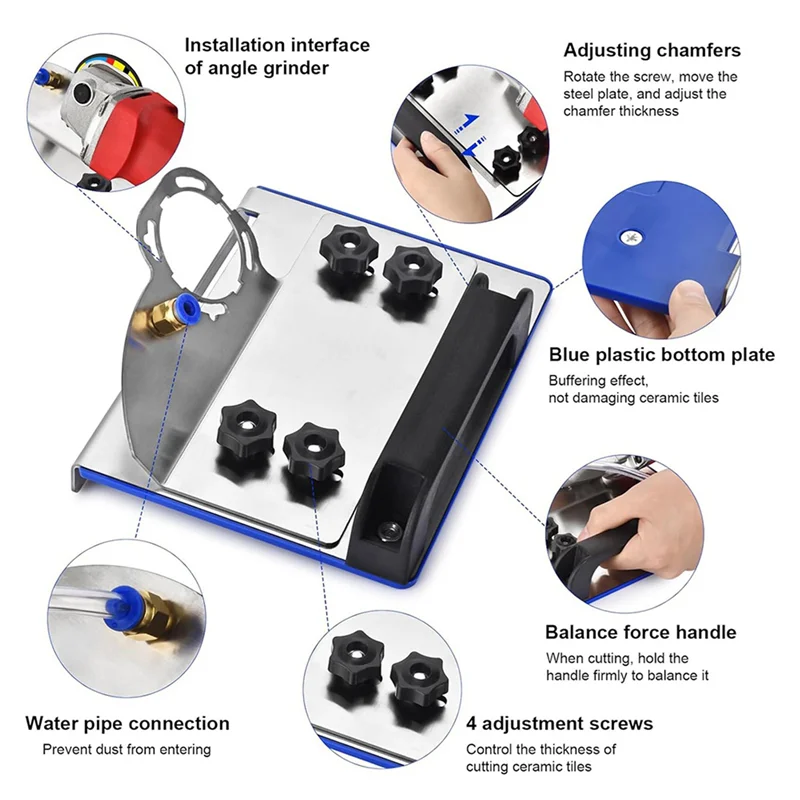 Installation interface of angle grinder

Adjusting chamfers
Rotate the screw, move the steel plate, and adjust the chamfer thickness

Blue plastic bottom plate
Buffering effect, not damaging ceramic tiles

Balance force handle
When cutting, hold the handle firmly to balance it

Water pipe connection
Prevent dust from entering

4 adjustment screws
Control the thickness of cutting ceramic tiles