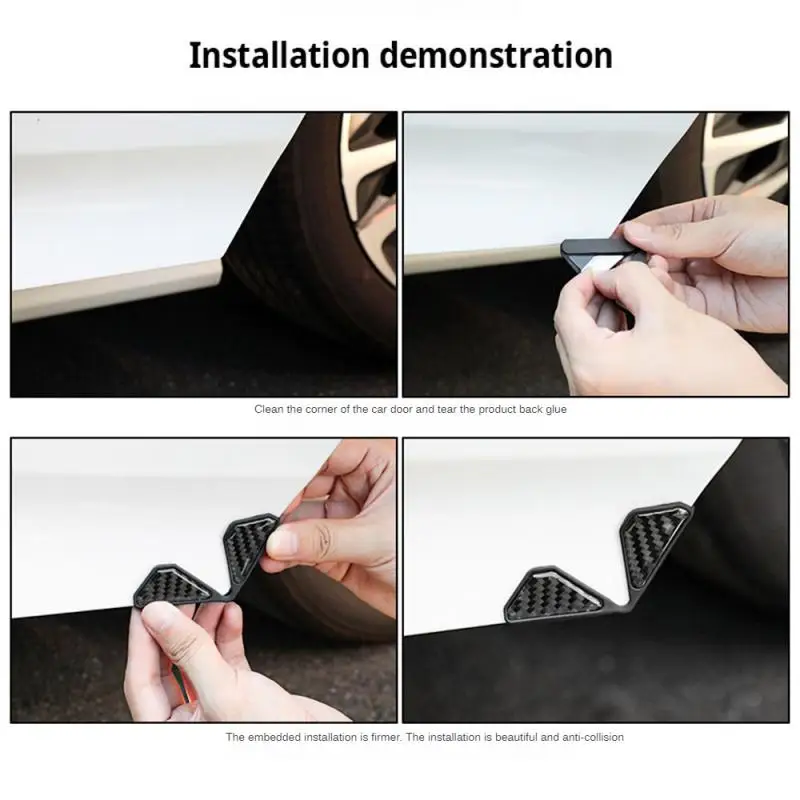 Installation demonstration

Clean the corner of the car door and tear the product back glue

The embedded installation is firmer. The installation is beautiful and anti-collision