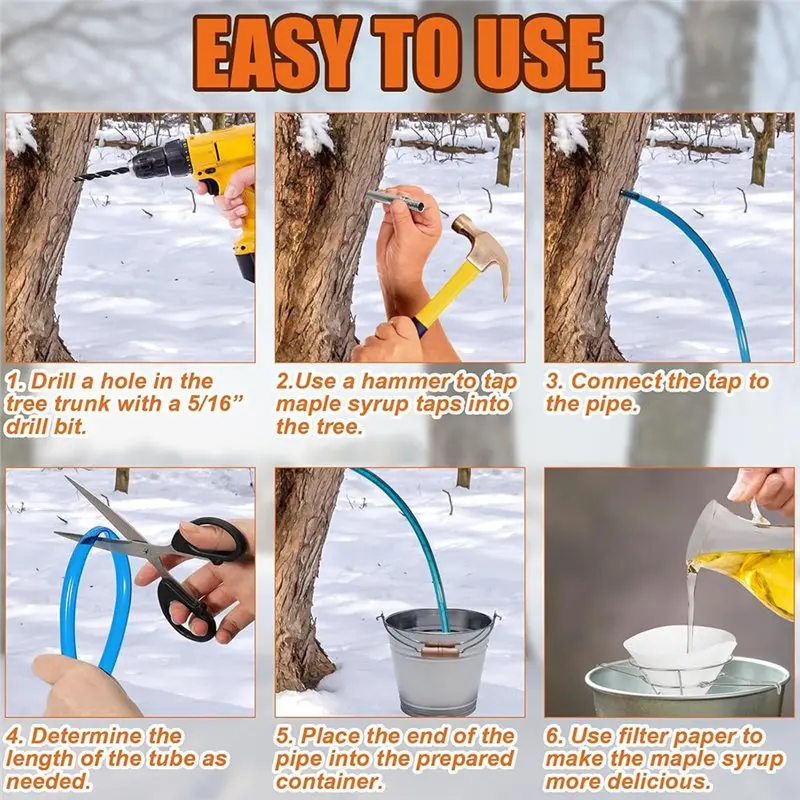 EASY TO USE

1. Drill a hole in the tree trunk with a 5/16" drill bit.

2.Use a hammer to tap maple syrup taps into the tree.

3. Connect the tap to the pipe.

4. Determine the length of the tube as needed.

5. Place the end of the pipe into the prepared container.

6. Use filter paper to make the maple syrup more delicious.