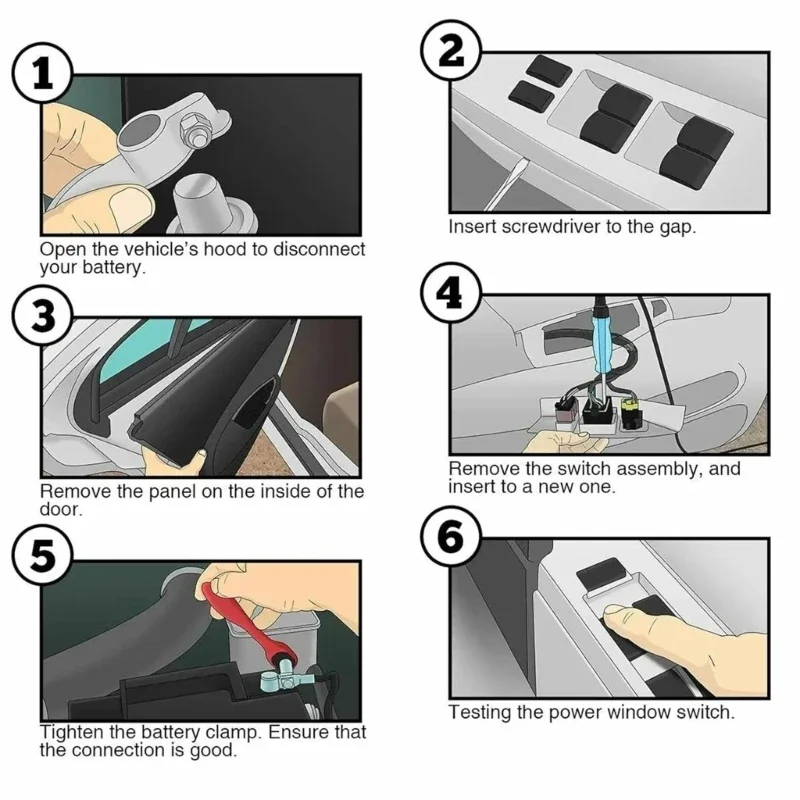 1

Open the vehicle's hood to disconnect your battery.

2

Insert screwdriver to the gap.

3

Remove the panel on the inside of the door.

4

Remove the switch assembly, and insert to a new one.

5

Tighten the battery clamp. Ensure that the connection is good.

6

Testing the power window switch.