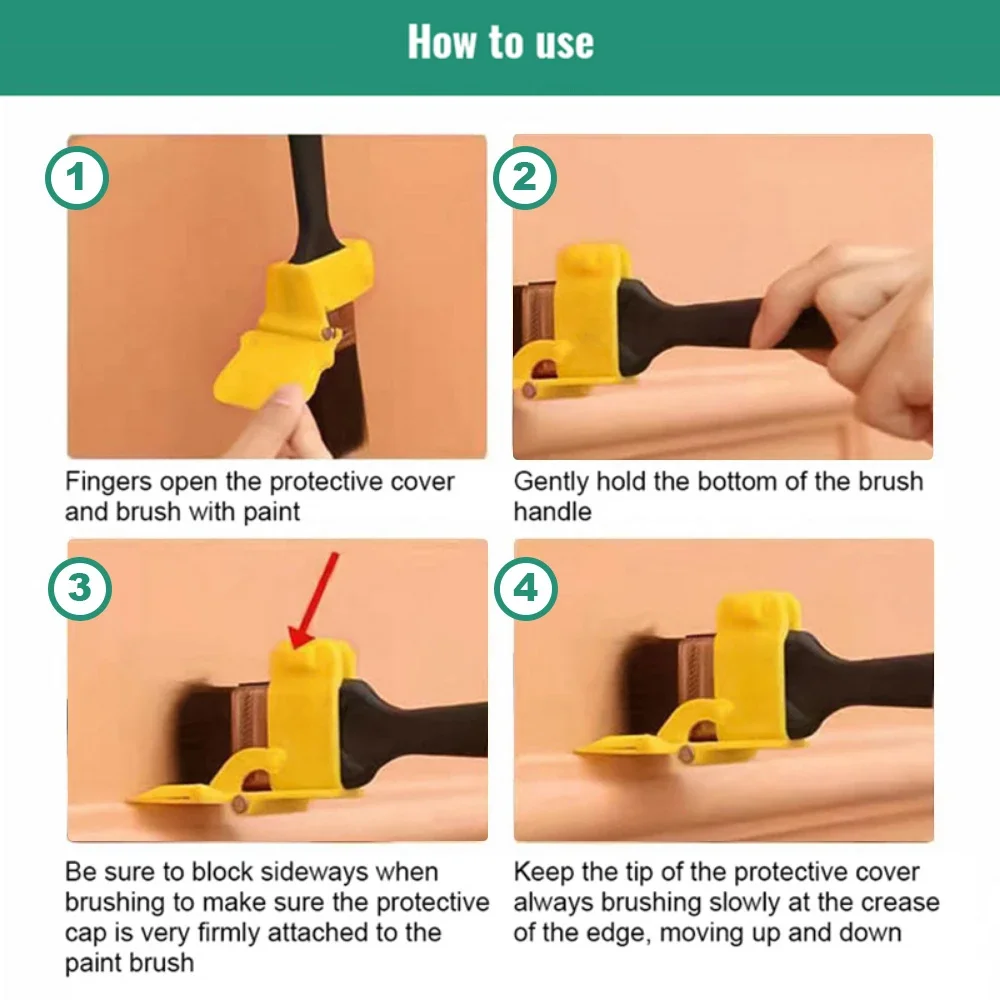 How to use

1

Fingers open the protective cover and brush with paint

2

Gently hold the bottom of the brush handle

3

Be sure to block sideways when brushing to make sure the protective cap is very firmly attached to the paint brush

4

Keep the tip of the protective cover always brushing slowly at the crease of the edge, moving up and down