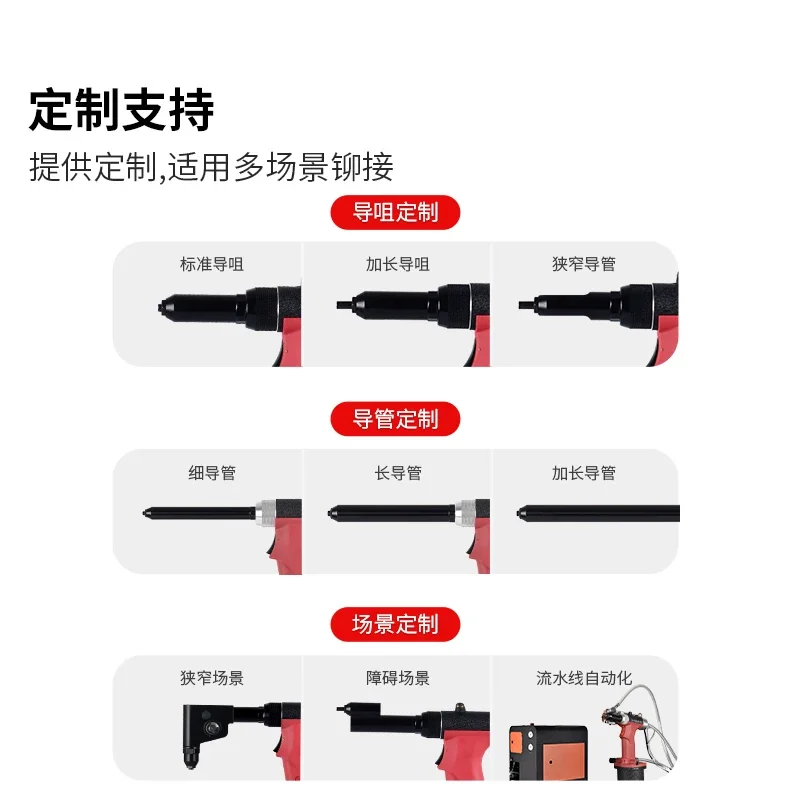 定制支持

提供定制,适用多场景铆接

导咀定制

标准导咀

加长导咀

狭窄导管

导管定制

细导管

长导管

加长导管

场景定制

狭窄场景

障碍场景

流水线自动化