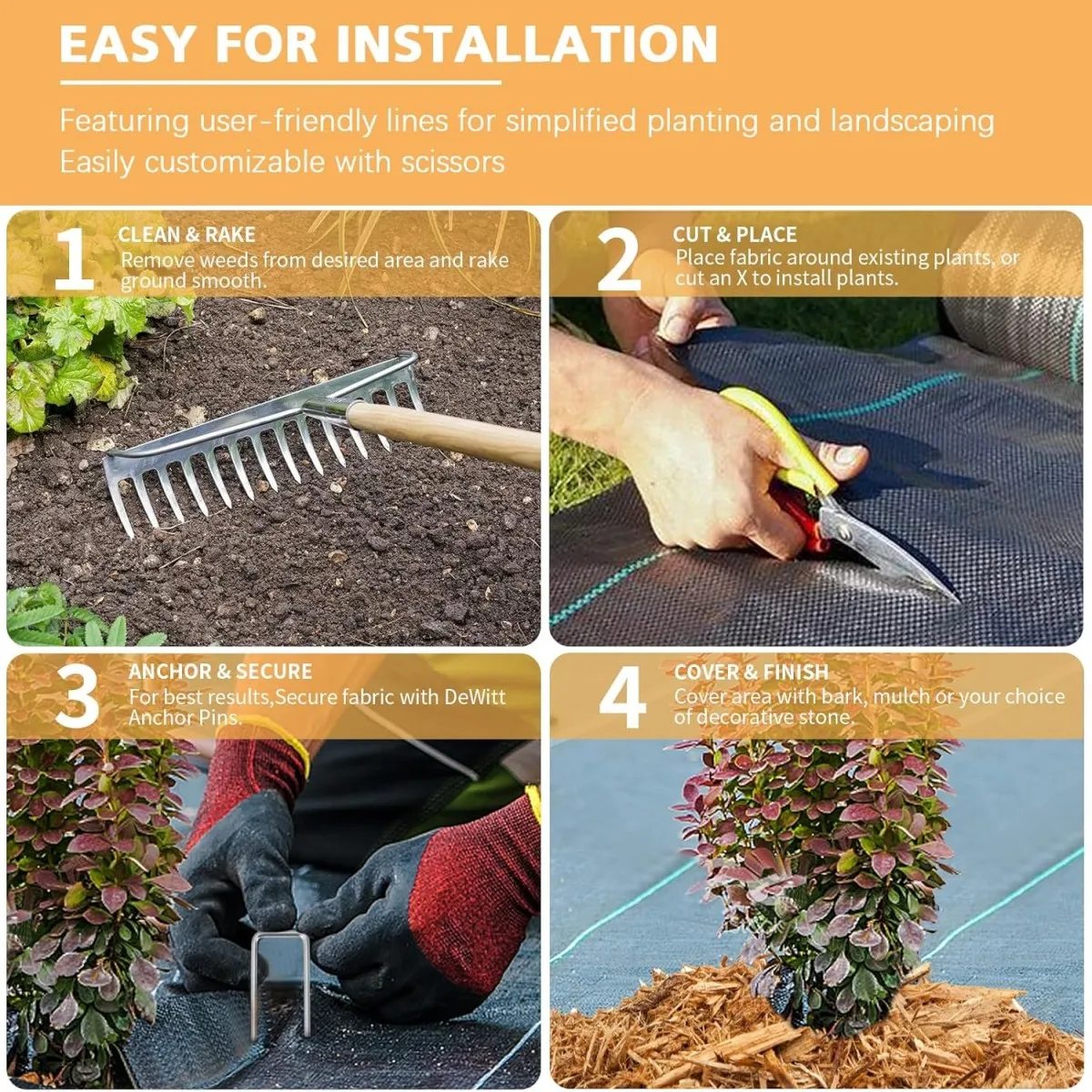 EASY FOR INSTALLATION

Featuring user-friendly lines for simplified planting and landscaping
Easily customizable with scissors

1 CLEAN & RAKE
Remove weeds from desired area and rake ground smooth.

2 CUT & PLACE
Place fabric around existing plants, or cut an X to install plants.

3 ANCHOR & SECURE
For best results,Secure fabric with DeWitt Anchor Pins.

4 COVER & FINISH
Cover area with bark, mulch or your choice of decorative stone.