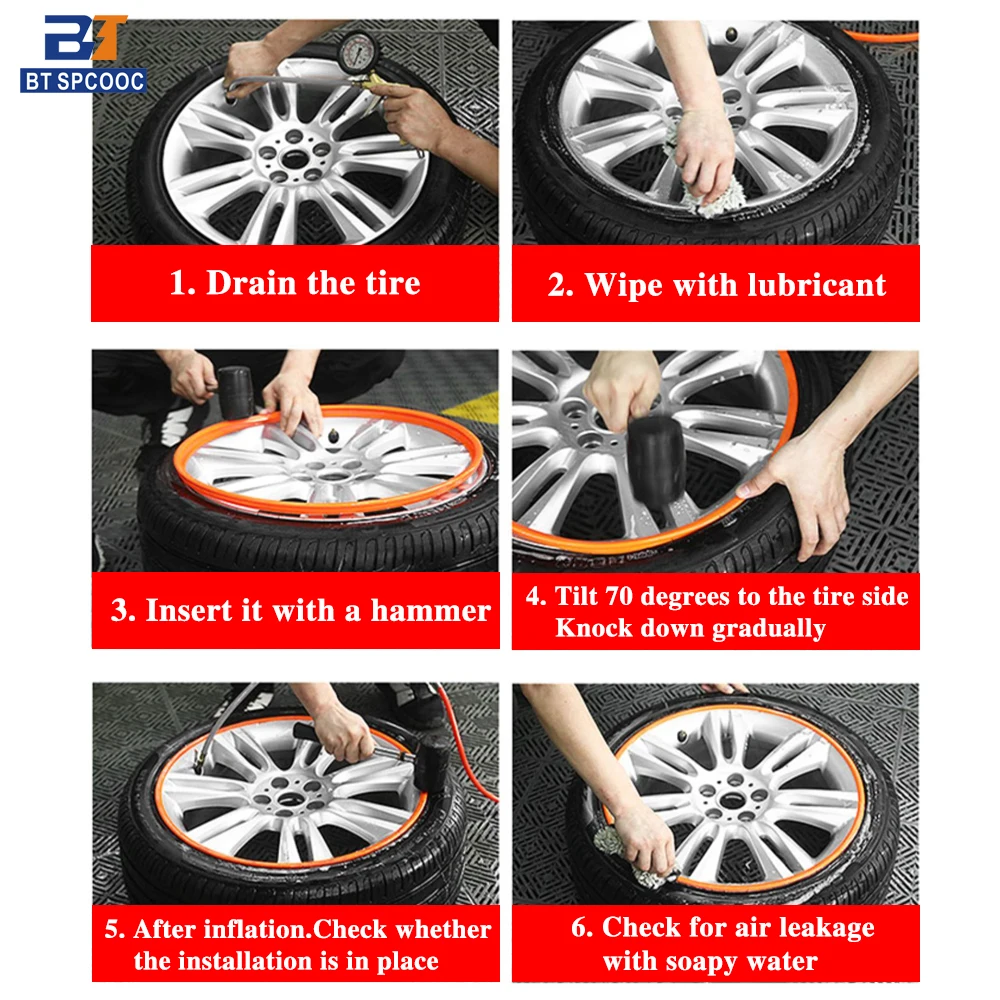 BT
BT SPCOOC

1. Drain the tire

2. Wipe with lubricant

3. Insert it with a hammer

4. Tilt 70 degrees to the tire side
Knock down gradually

5. After inflation.Check whether the installation is in place

6. Check for air leakage with soapy water