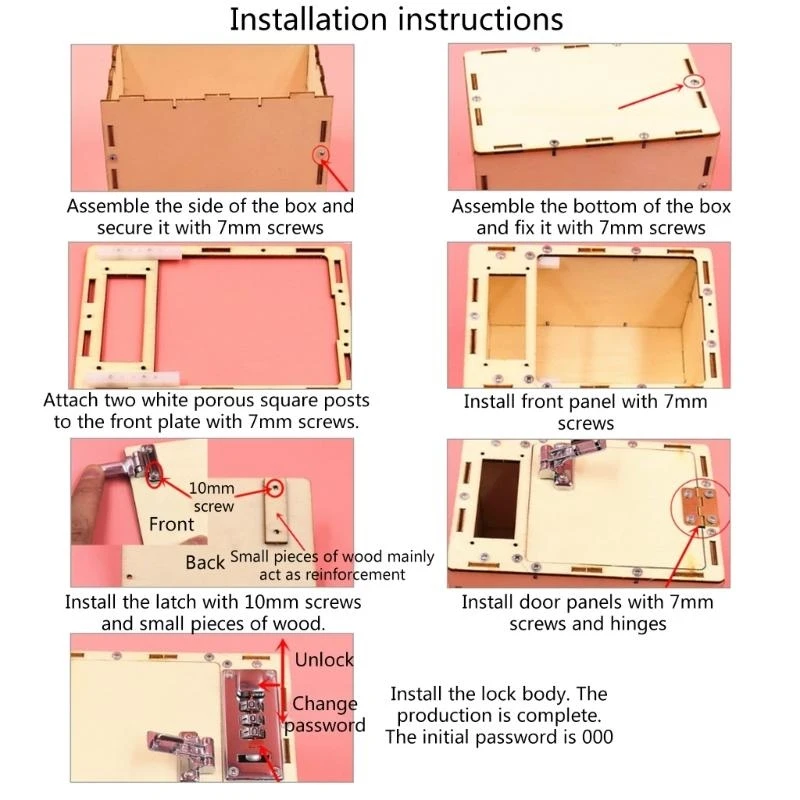 Installation instructions

Assemble the side of the box and secure it with 7mm screws

Assemble the bottom of the box and fix it with 7mm screws

Attach two white porous square posts to the front plate with 7mm screws.

Install front panel with 7mm screws

10mm screw

Front

Back

Small pieces of wood mainly act as reinforcement

Install the latch with 10mm screws and small pieces of wood.

Install door panels with 7mm screws and hinges

Unlock

Change password

Install the lock body. The production is complete. The initial password is 000