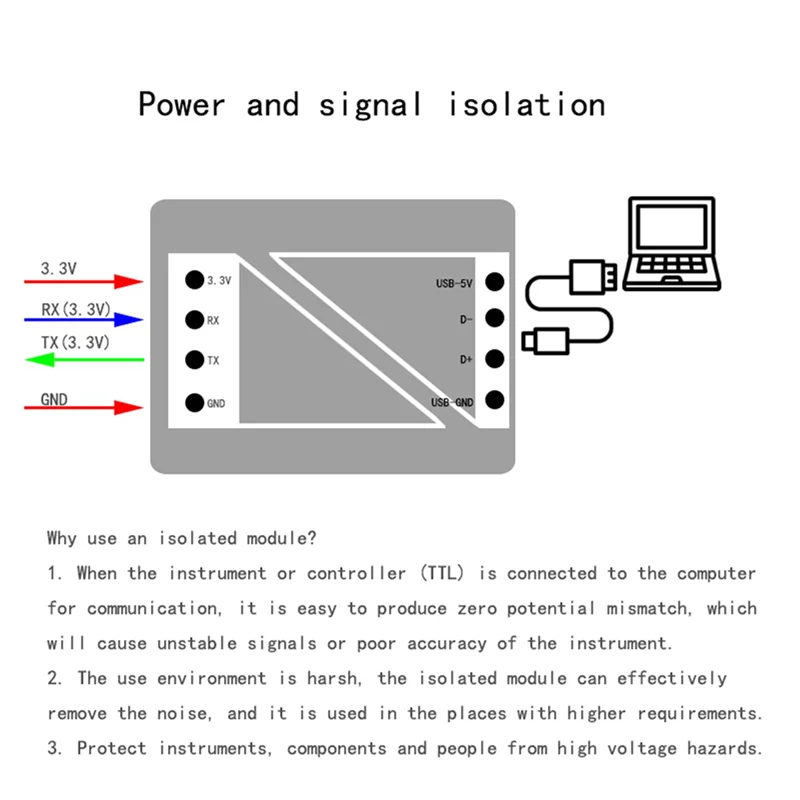 Power and signal isolation

3.3V
RX(3.3V)
TX(3.3V)
GND

3.3V
RX
TX
GND

USB-5V
D-
D+
USB-GND

Why use an isolated module?
1. When the instrument or controller (TTL) is connected to the computer for communication, it is easy to produce zero potential mismatch, which will cause unstable signals or poor accuracy of the instrument.
2. The use environment is harsh, the isolated module can effectively remove the noise, and it is used in the places with higher requirements.
3. Protect instruments, components and people from high voltage hazards.