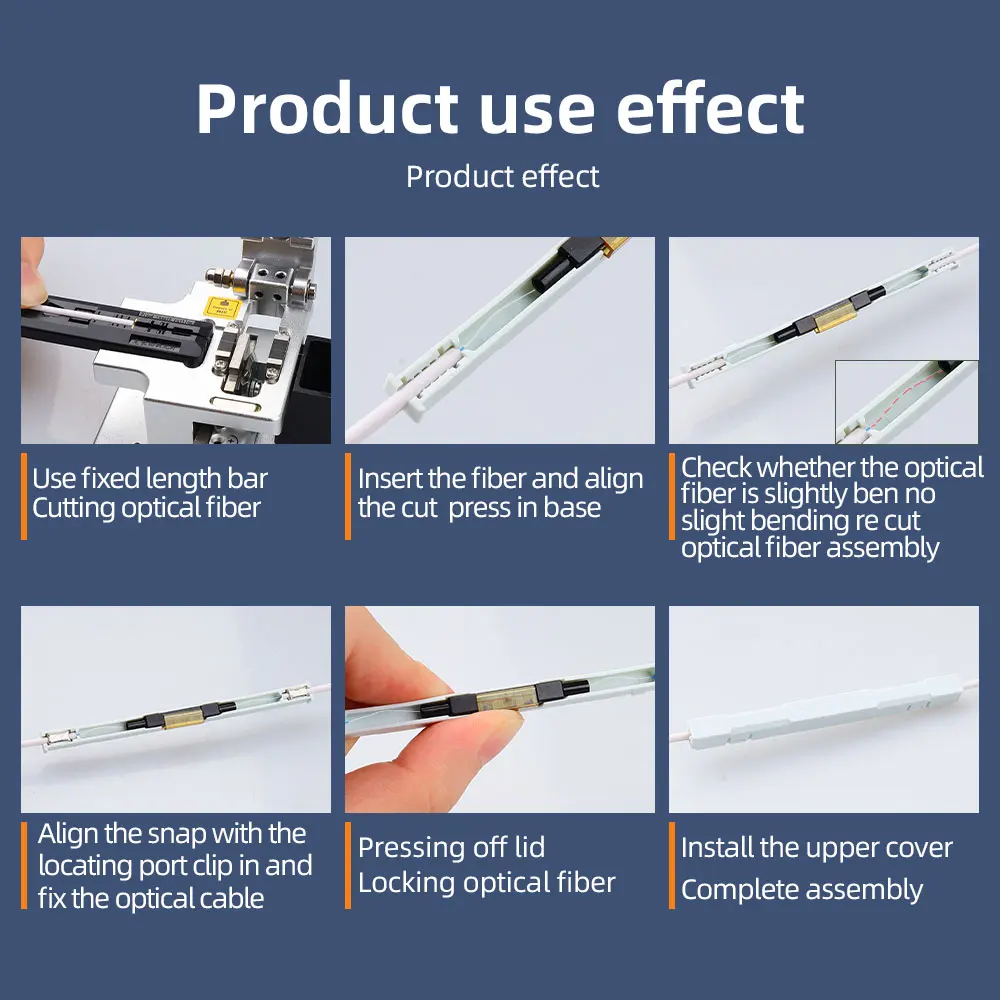 Product use effect

Product effect

Use fixed length bar
Cutting optical fiber

Insert the fiber and align the cut press in base

Check whether the optical fiber is slightly ben no slight bending re cut optical fiber assembly

Align the snap with the locating port clip in and fix the optical cable

Pressing off lid
Locking optical fiber

Install the upper cover
Complete assembly