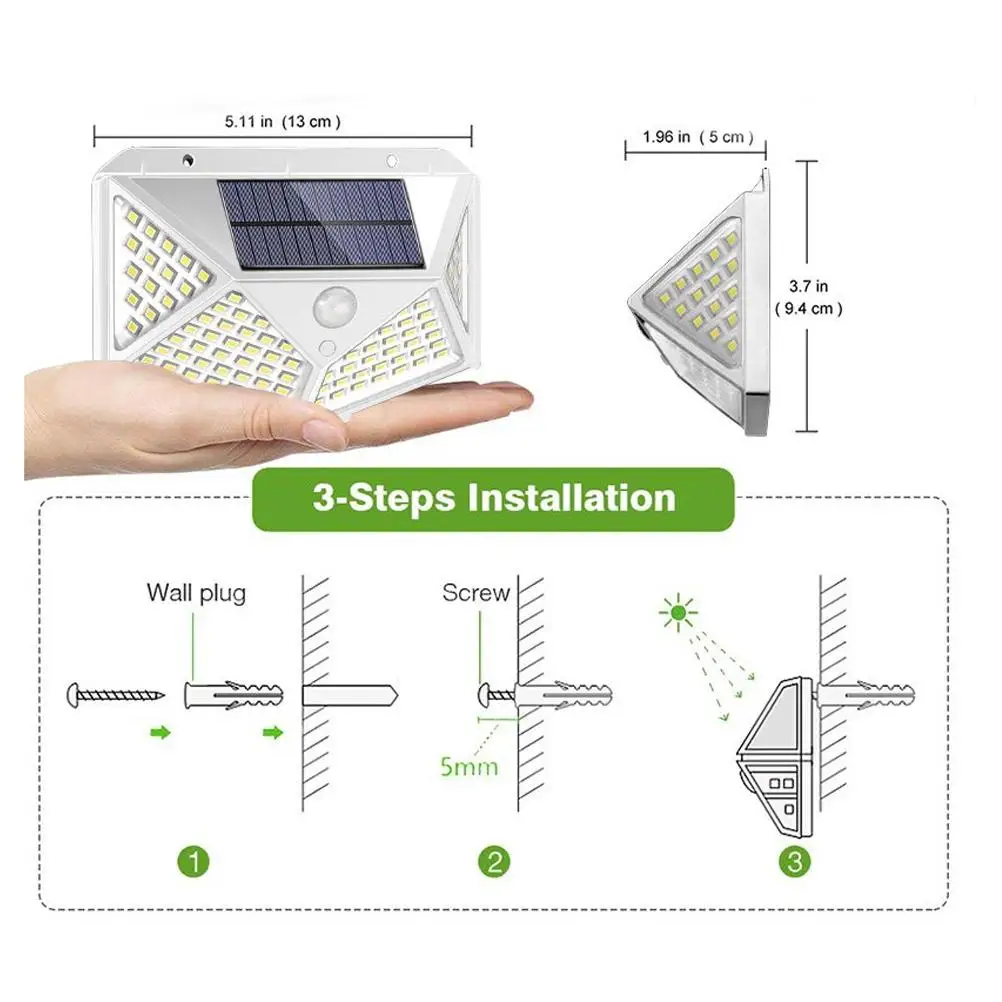 5.11 in (13 cm)

1.96 in (5 cm)

3.7 in
(9.4 cm)

3-Steps Installation

Wall plug

Screw

5mm

1

2

3