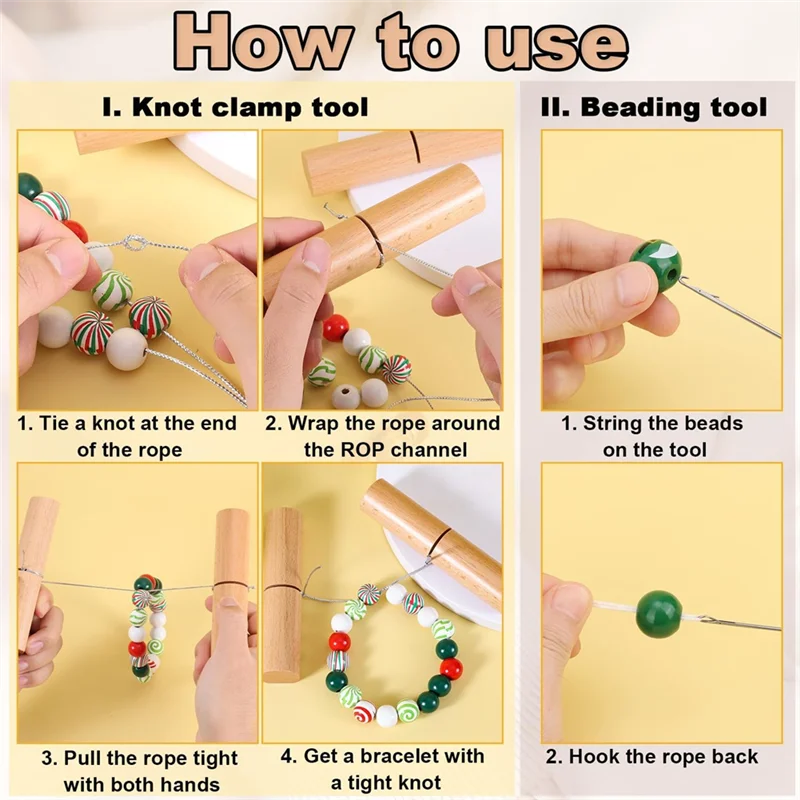 How to use

I. Knot clamp tool

1. Tie a knot at the end of the rope

2. Wrap the rope around the ROP channel

3. Pull the rope tight with both hands

4. Get a bracelet with a tight knot

II. Beading tool

1. String the beads on the tool

2. Hook the rope back