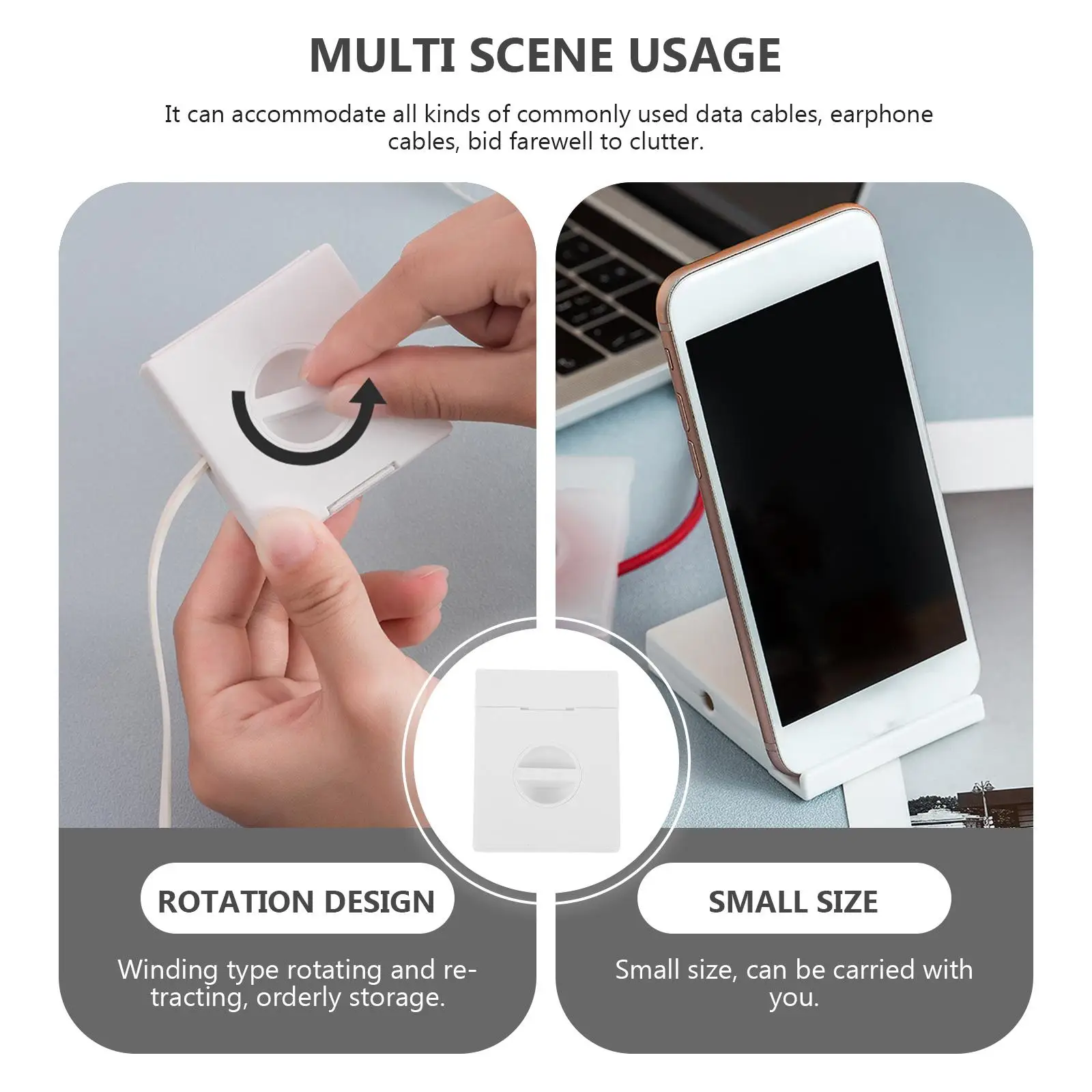 MULTI SCENE USAGE

It can accommodate all kinds of commonly used data cables, earphone cables, bid farewell to clutter.

ROTATION DESIGN

Winding type rotating and retracting, orderly storage.

SMALL SIZE

Small size, can be carried with you.