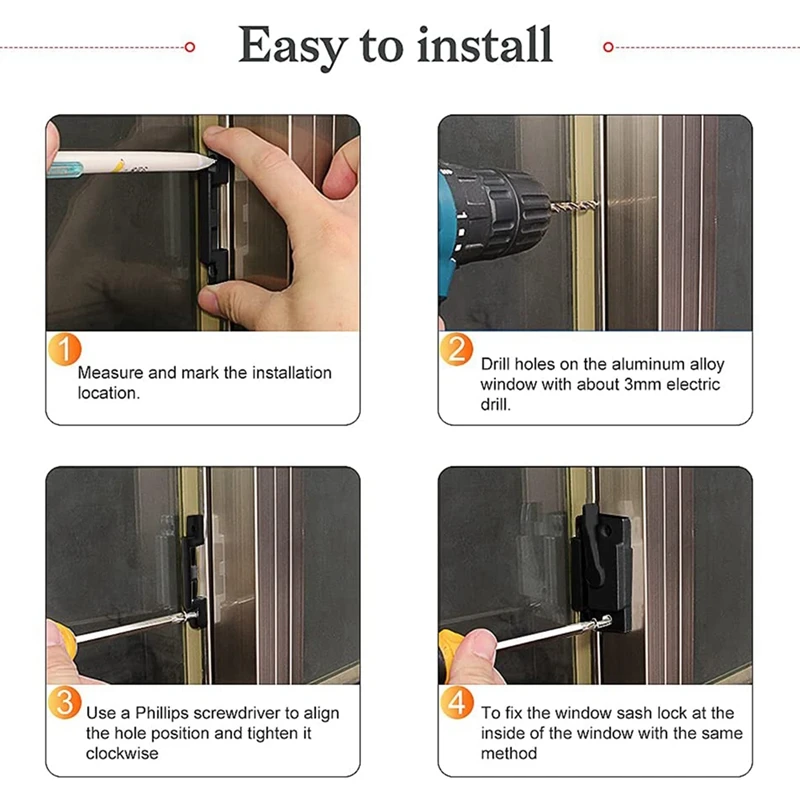 Easy to install

1
Measure and mark the installation location.

2
Drill holes on the aluminum alloy window with about 3mm electric drill.

3
Use a Phillips screwdriver to align the hole position and tighten it clockwise

4
To fix the window sash lock at the inside of the window with the same method