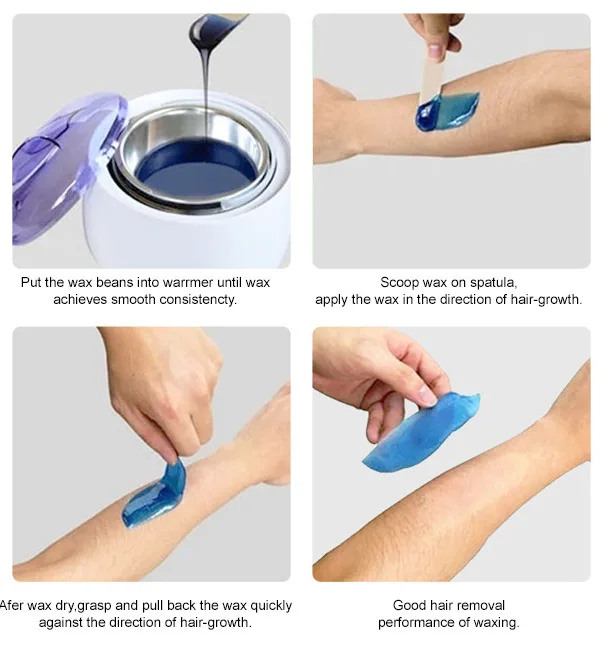 Put the wax beans into warrmer until wax achieves smooth consistencty.

Scoop wax on spatula, apply the wax in the direction of hair-growth.

Afer wax dry,grasp and pull back the wax quickly against the direction of hair-growth.

Good hair removal performance of waxing.