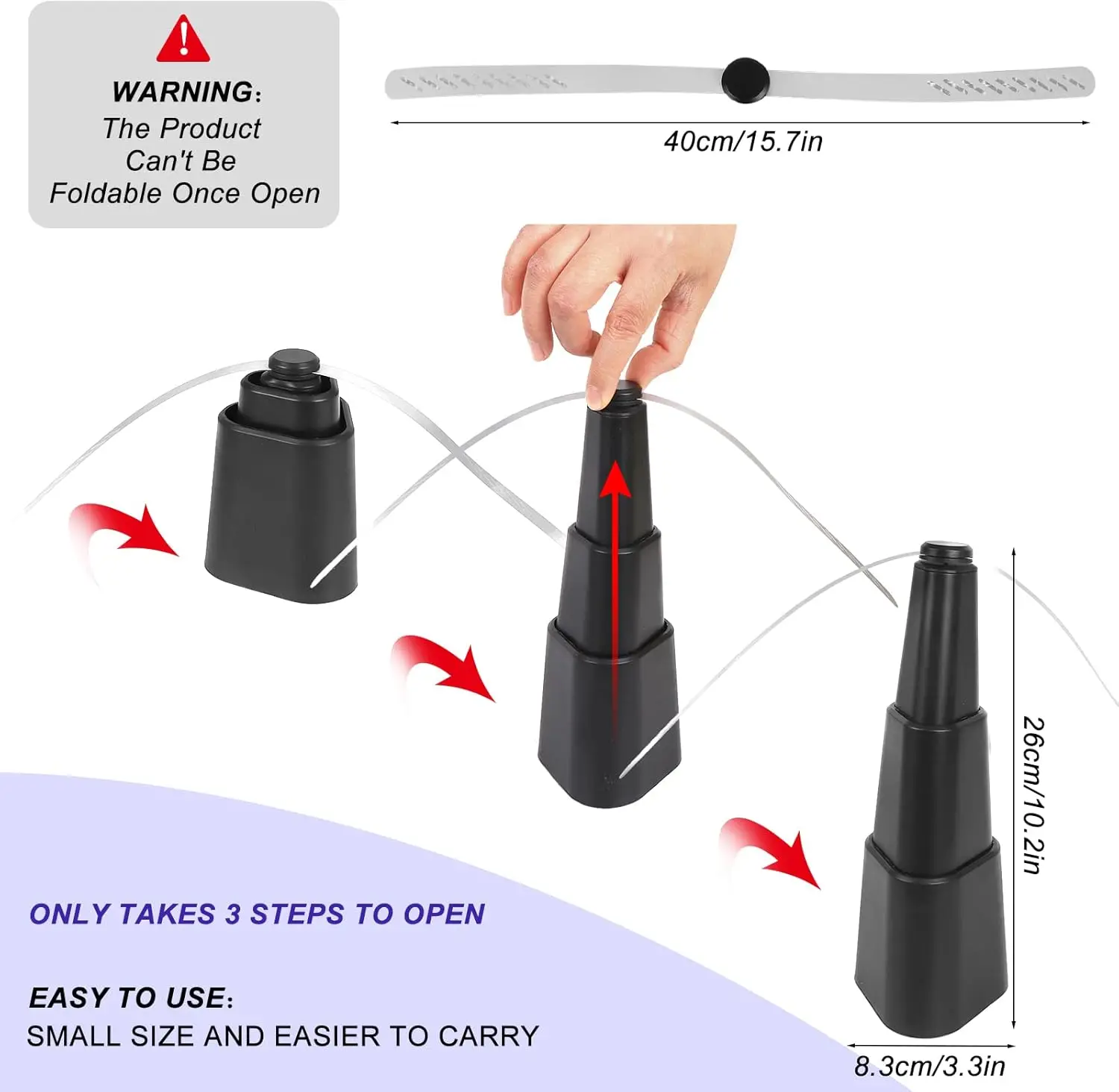 WARNING:
The Product Can't Be Foldable Once Open

40cm/15.7in

26cm/10.2in

8.3cm/3.3in

ONLY TAKES 3 STEPS TO OPEN

EASY TO USE:
SMALL SIZE AND EASIER TO CARRY