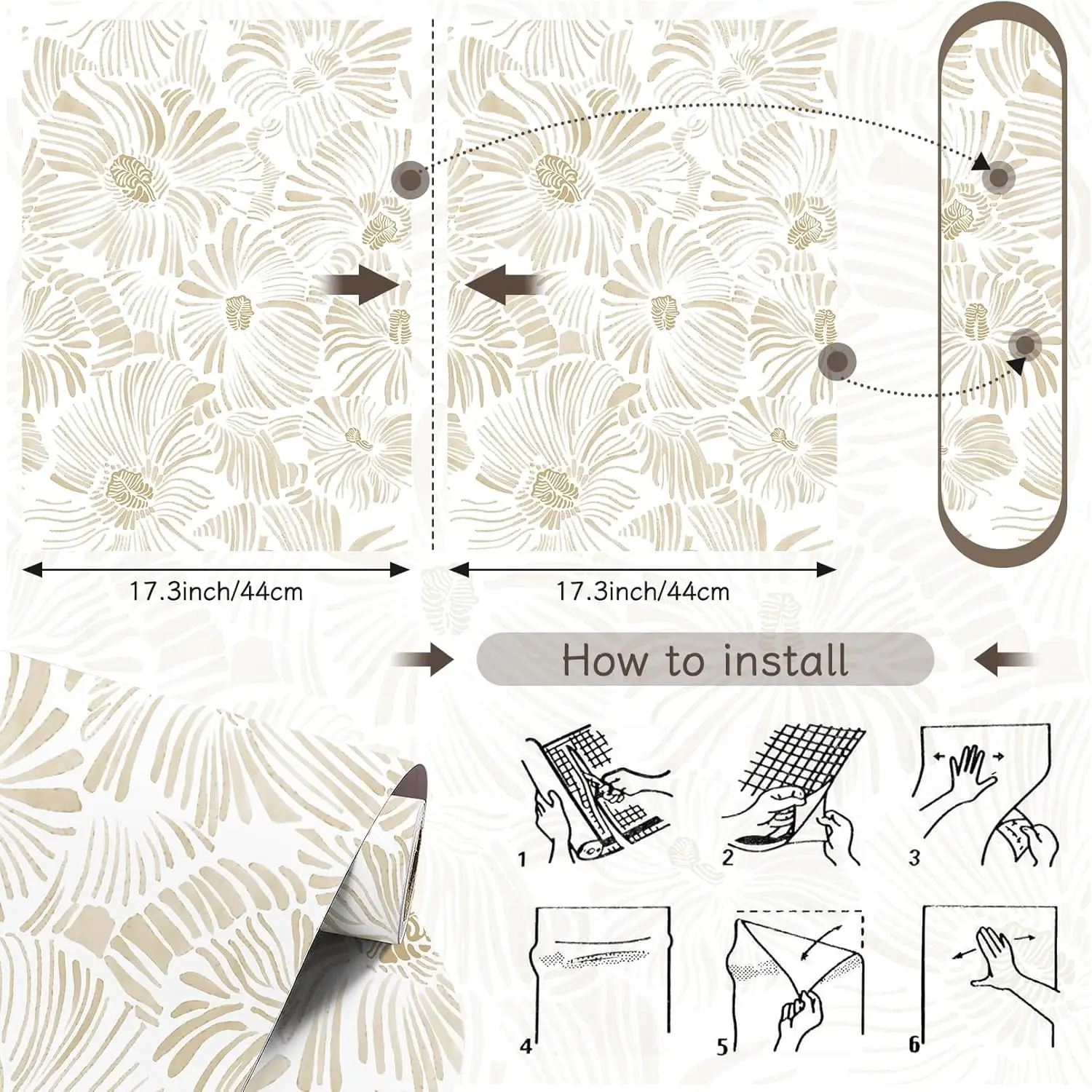 17.3inch/44cm

17.3inch/44cm

How to install

1

2

3

4

5

6