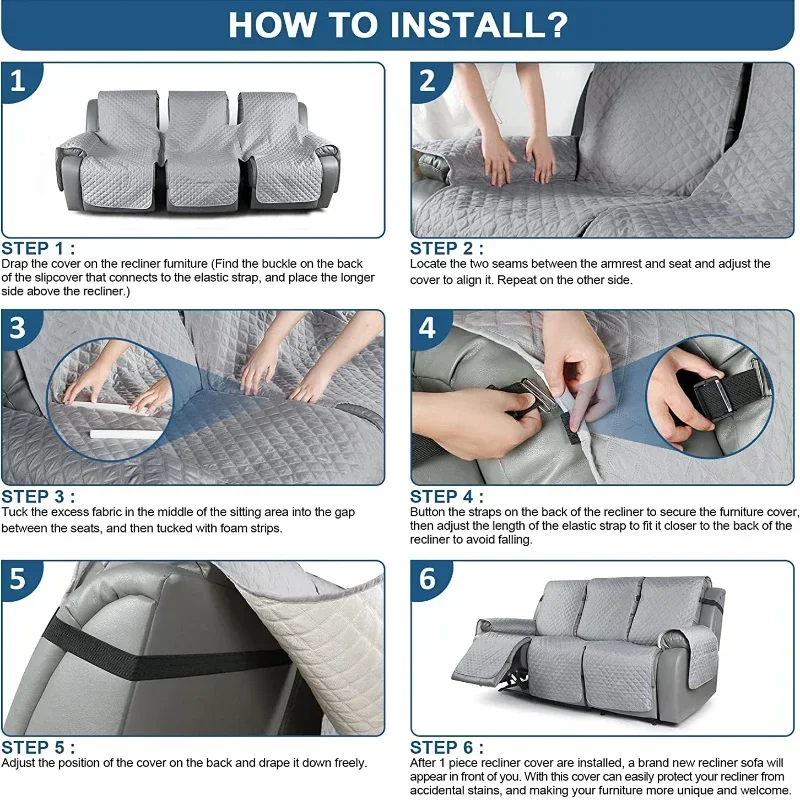 HOW TO INSTALL?

1

STEP 1 :
Drap the cover on the recliner furniture (Find the buckle on the back of the slipcover that connects to the elastic strap, and place the longer side above the recliner.)

2

STEP 2 :
Locate the two seams between the armrest and seat and adjust the cover to align it. Repeat on the other side.

3

STEP 3 :
Tuck the excess fabric in the middle of the sitting area into the gap between the seats, and then tucked with foam strips.

4

STEP 4 :
Button the straps on the back of the recliner to secure the furniture cover, then adjust the length of the elastic strap to fit it closer to the back of the recliner to avoid falling.

5

STEP 5 :
Adjust the position of the cover on the back and drape it down freely.

6

STEP 6 :
After 1 piece recliner cover are installed, a brand new recliner sofa will appear in front of you. With this cover can easily protect your recliner from accidental stains, and making your furniture more unique and welcome.