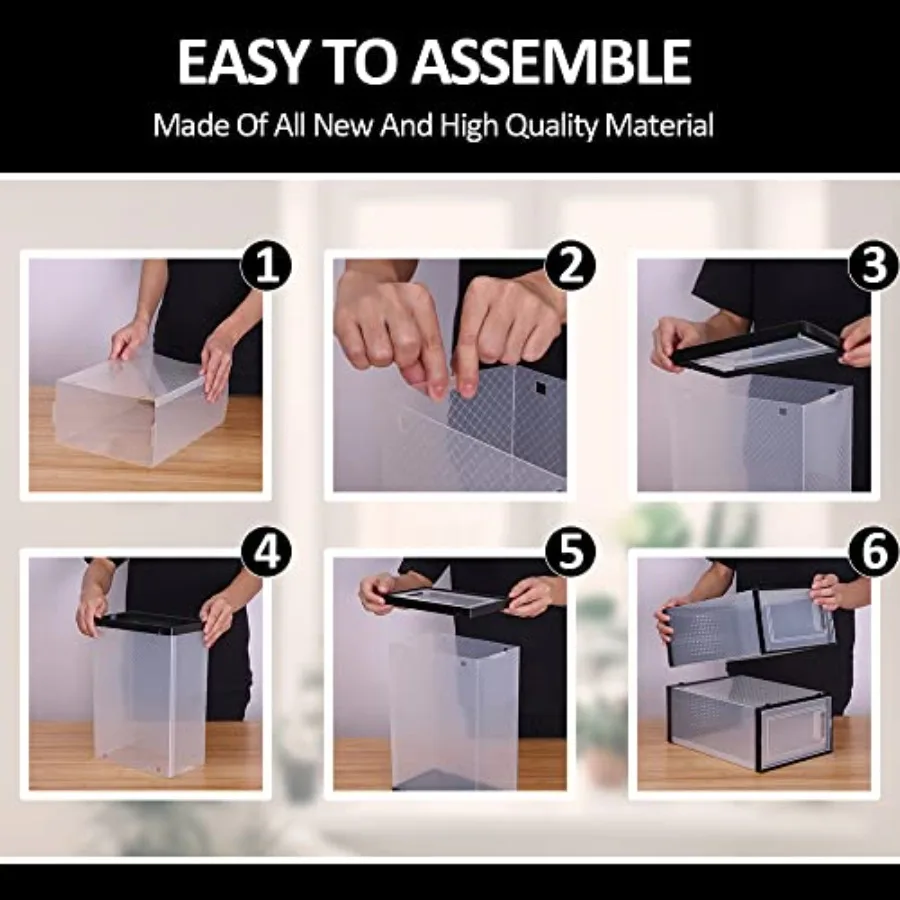 EASY TO ASSEMBLE

Made Of All New And High Quality Material

1

2

3

4

5

6