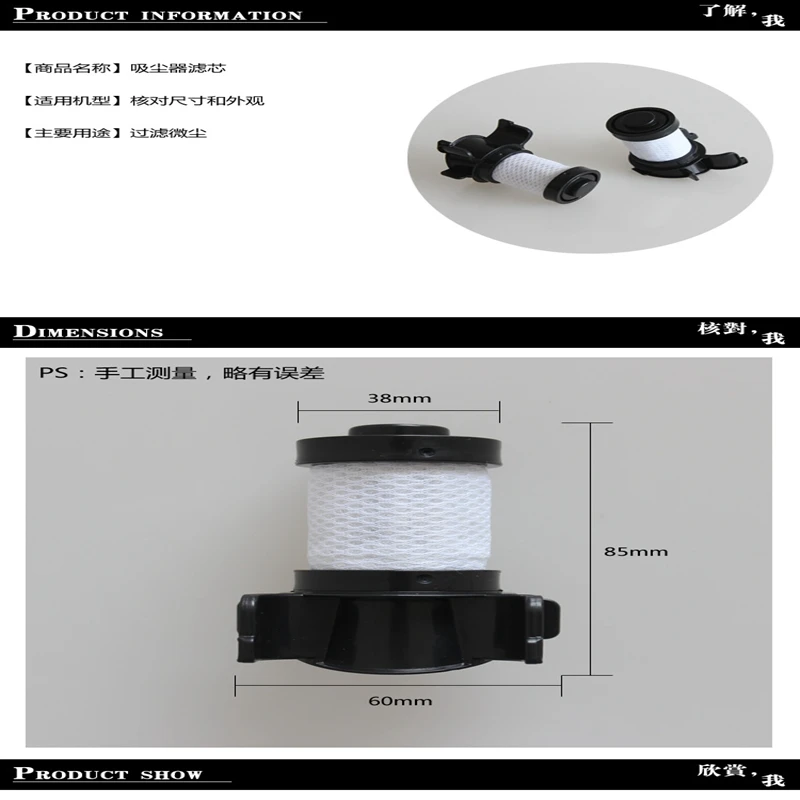 PRODUCT INFORMATION

了解，我

【商品名称】吸尘器滤芯

【适用机型】核对尺寸和外观

【主要用途】过滤微尘

DIMENSIONS

核對，我

PS：手工测量，略有误差

38mm

85mm

60mm

PRODUCT SHOW

欣賞，我