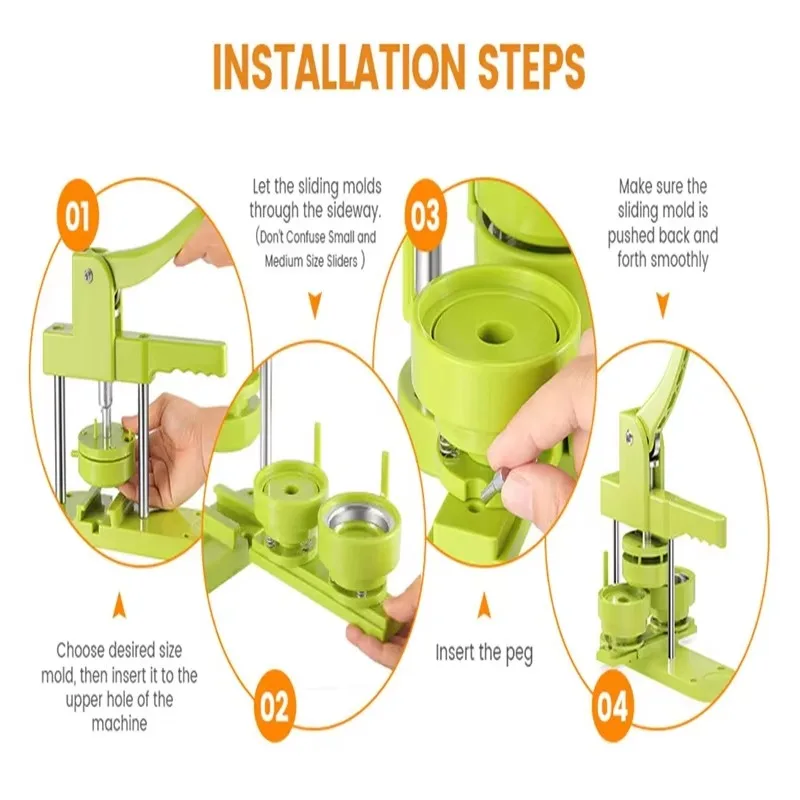 INSTALLATION STEPS

01

Choose desired size mold, then insert it to the upper hole of the machine

Let the sliding molds through the sideway. (Don't Confuse Small and Medium Size Sliders )

02

03

Insert the peg

Make sure the sliding mold is pushed back and forth smoothly

04