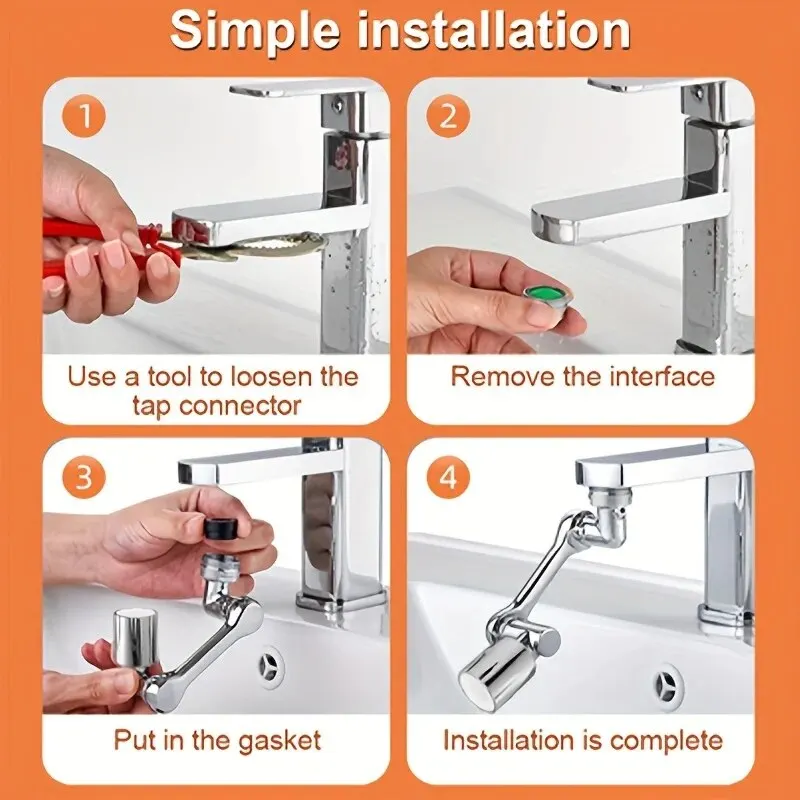 Simple installation

1

Use a tool to loosen the tap connector

2

Remove the interface

3

Put in the gasket

4

Installation is complete