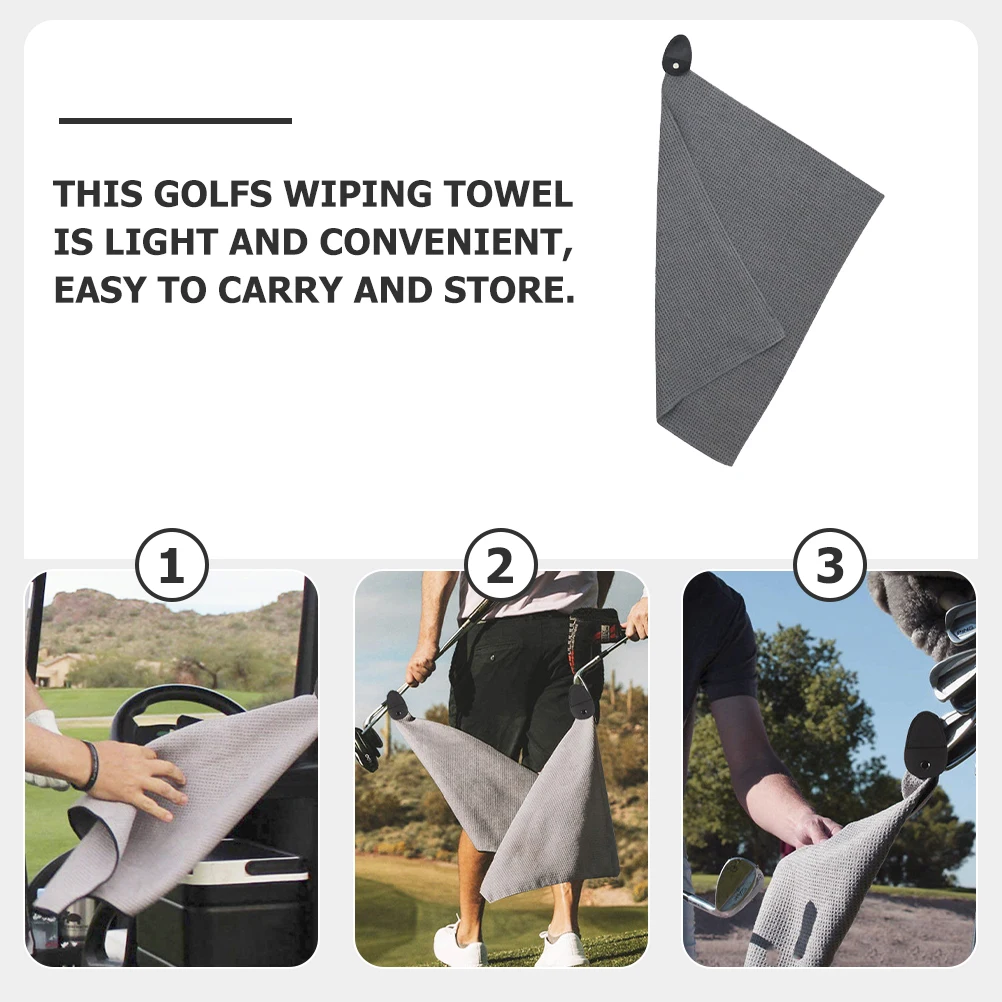 THIS GOLFS WIPING TOWEL IS LIGHT AND CONVENIENT, EASY TO CARRY AND STORE.

1

2

3