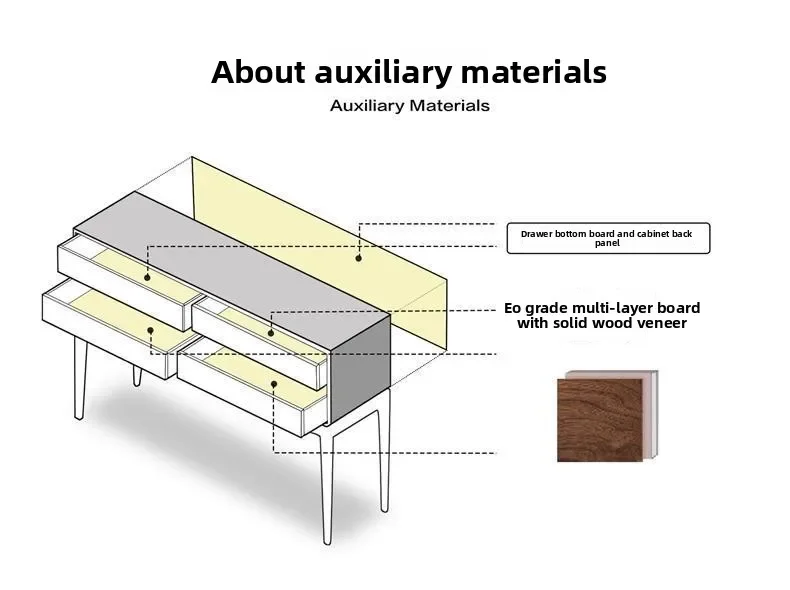 About auxiliary materials

Auxiliary Materials

Drawer bottom board and cabinet back panel

Eo grade multi-layer board with solid wood veneer