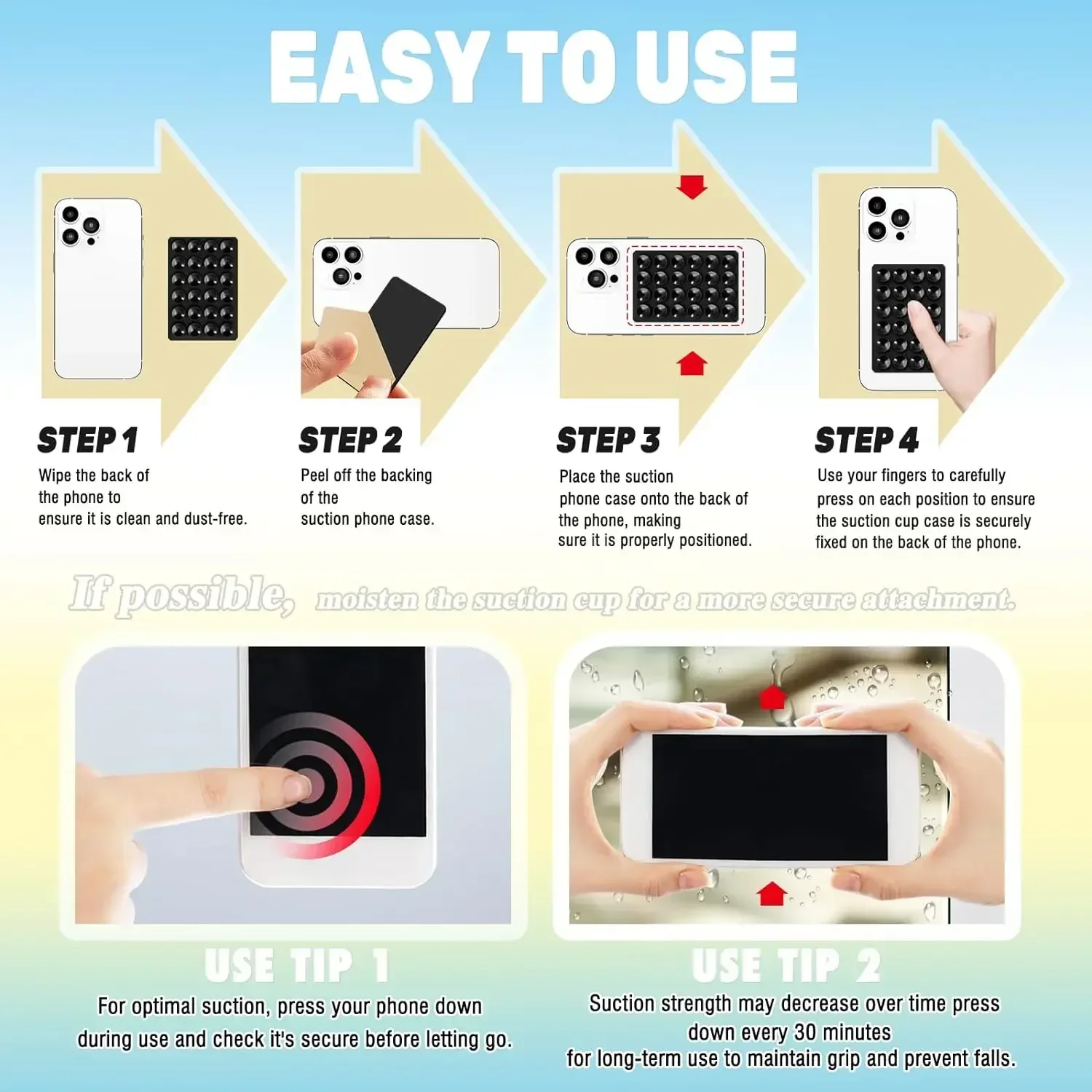 EASY TO USE

STEP 1
Wipe the back of the phone to ensure it is clean and dust-free.

STEP 2
Peel off the backing of the suction phone case.

STEP 3
Place the suction phone case onto the back of the phone, making sure it is properly positioned.

STEP 4
Use your fingers to carefully press on each position to ensure the suction cup case is securely fixed on the back of the phone.

If possible, moisten the suction cup for a more secure attachment.

USE TIP 1
For optimal suction, press your phone down during use and check it's secure before letting go.

USE TIP 2
Suction strength may decrease over time press down every 30 minutes for long-term use to maintain grip and prevent falls.