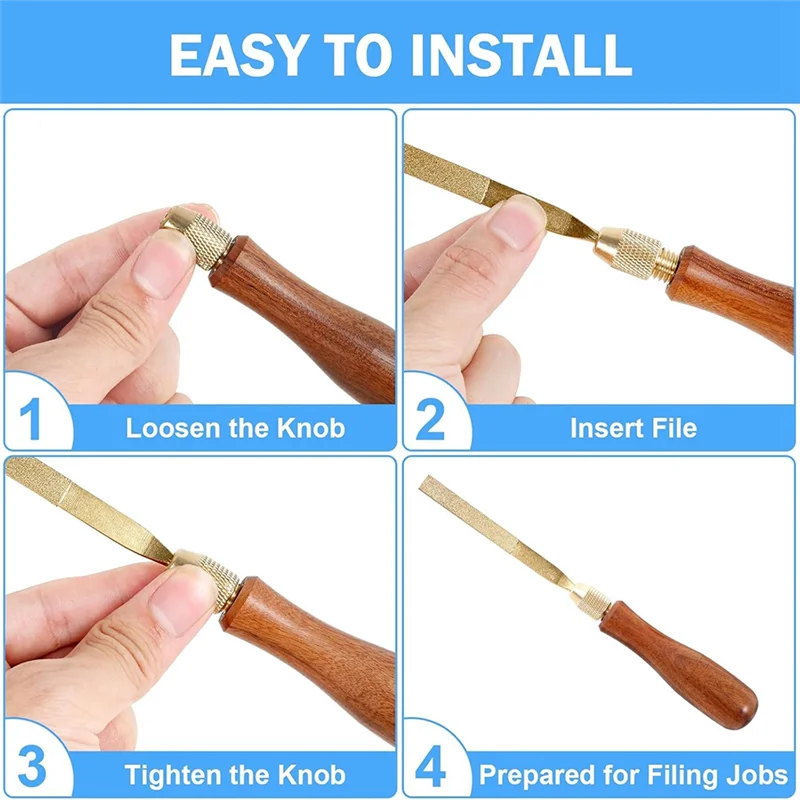 EASY TO INSTALL

1 Loosen the Knob

2 Insert File

3 Tighten the Knob

4 Prepared for Filing Jobs