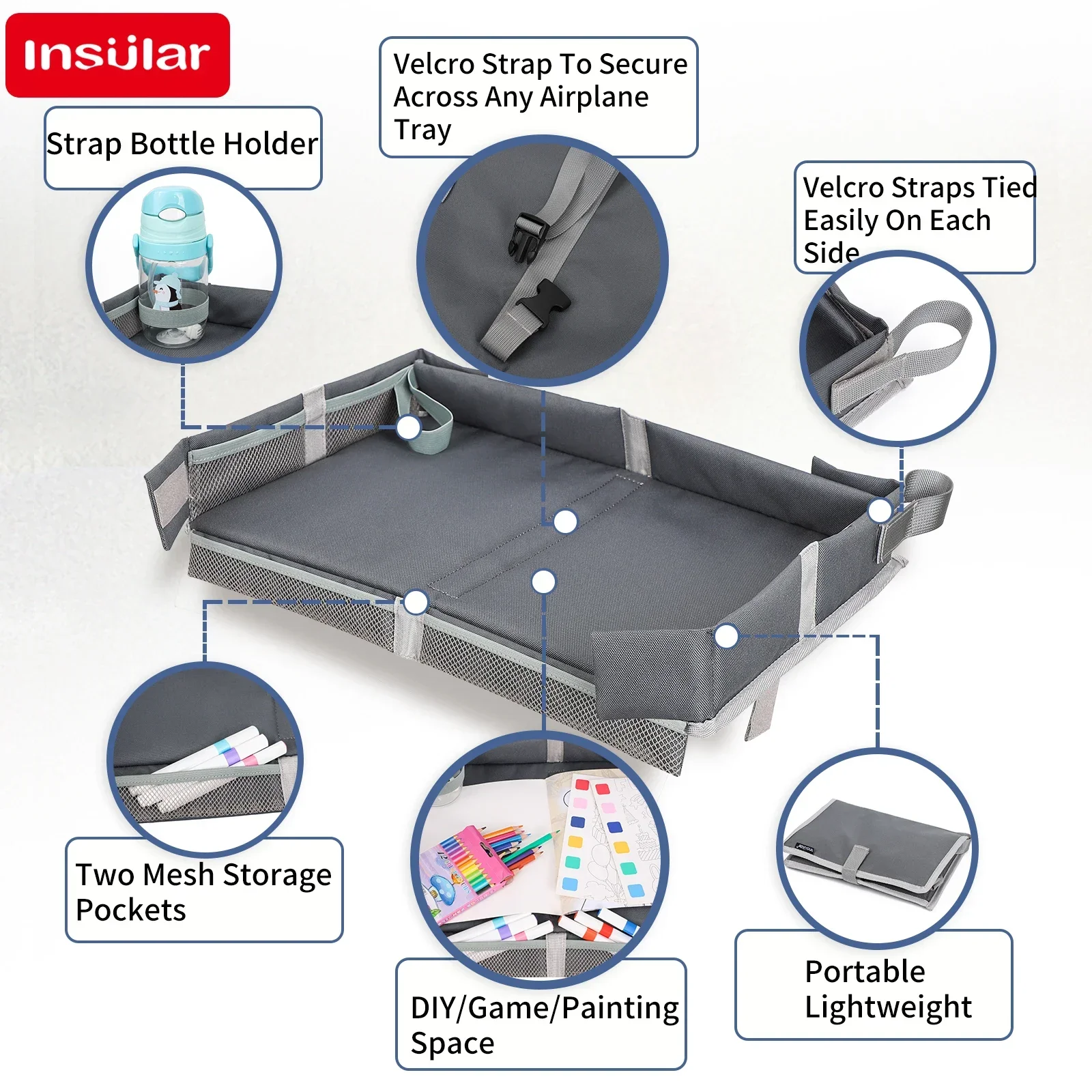 Insular

Strap Bottle Holder

Velcro Strap To Secure Across Any Airplane Tray

Velcro Straps Tied Easily On Each Side

Two Mesh Storage Pockets

DIY/Game/Painting Space

Portable Lightweight