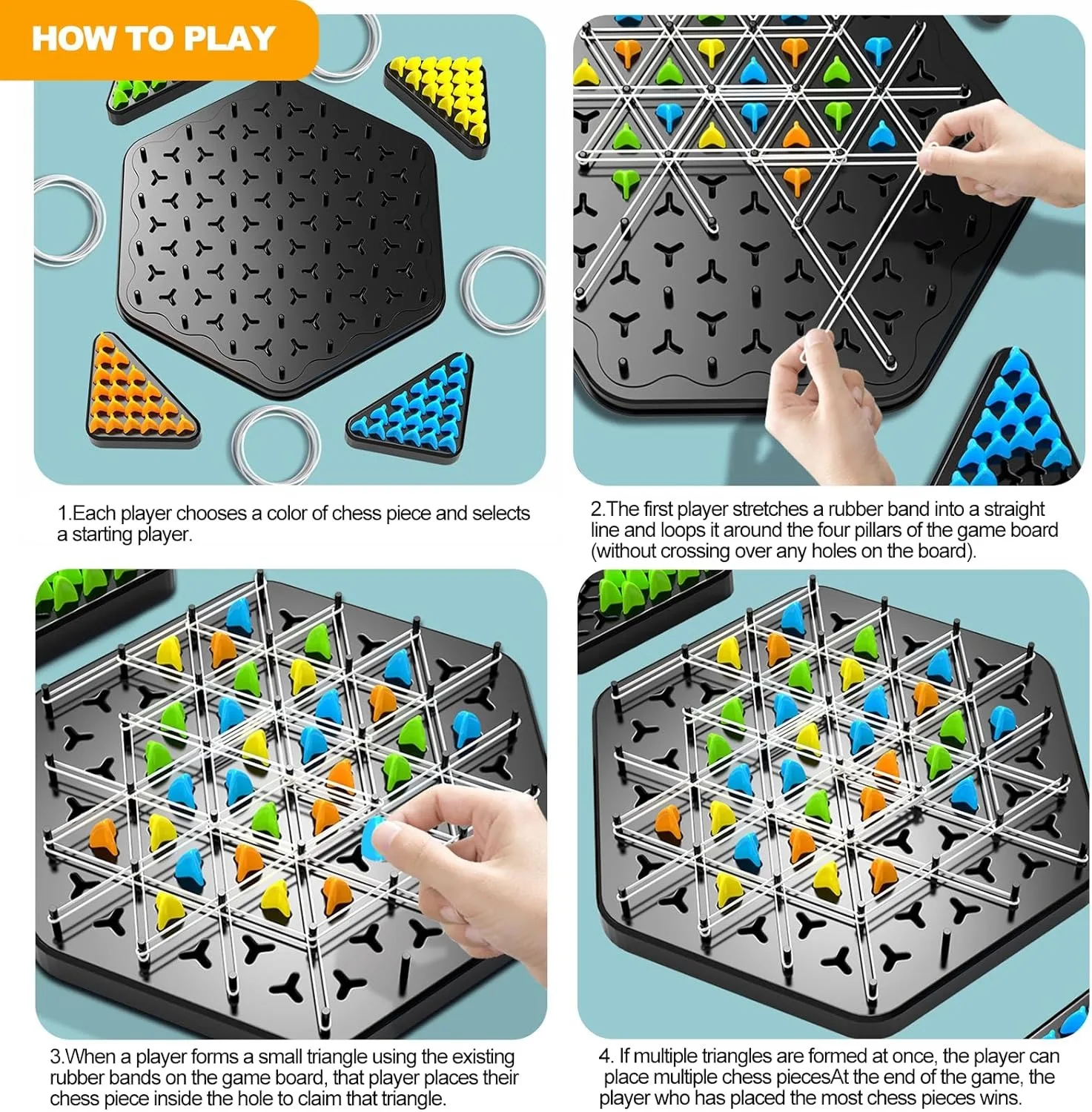 HOW TO PLAY

1.Each player chooses a color of chess piece and selects a starting player.

2.The first player stretches a rubber band into a straight line and loops it around the four pillars of the game board (without crossing over any holes on the board).

3.When a player forms a small triangle using the existing rubber bands on the game board, that player places their chess piece inside the hole to claim that triangle.

4. If multiple triangles are formed at once, the player can place multiple chess piecesAt the end of the game, the player who has placed the most chess pieces wins.