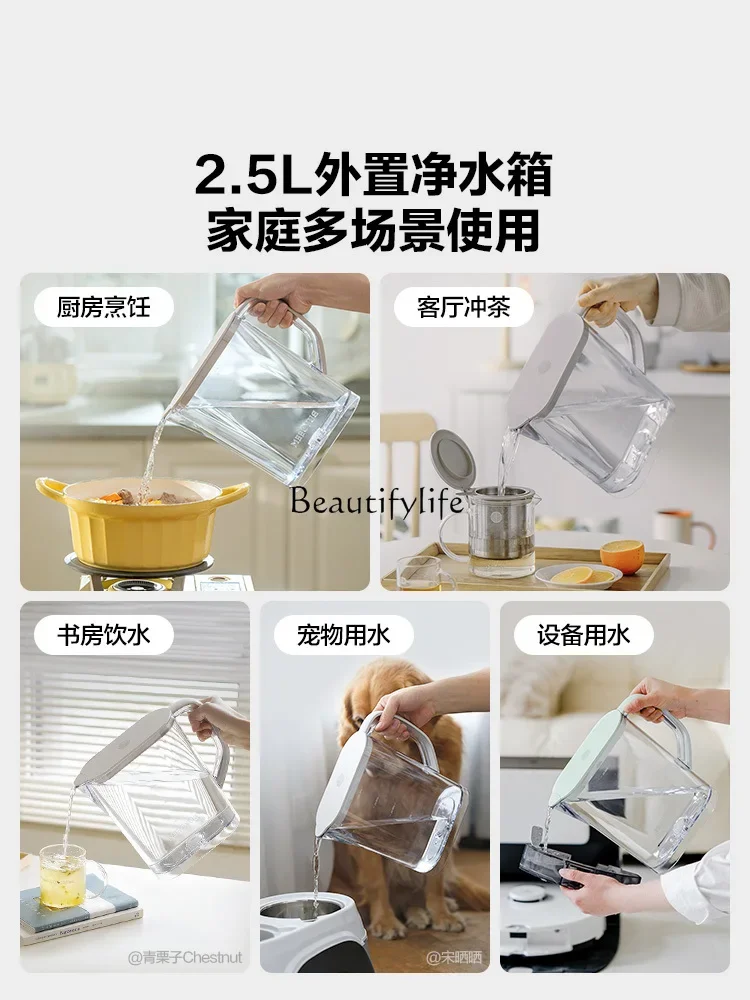 2.5L外置净水箱
家庭多场景使用

厨房烹饪

客厅冲茶

Beautifylife

书房饮水

宠物用水

设备用水

@青栗子Chestnut

@宋晒晒