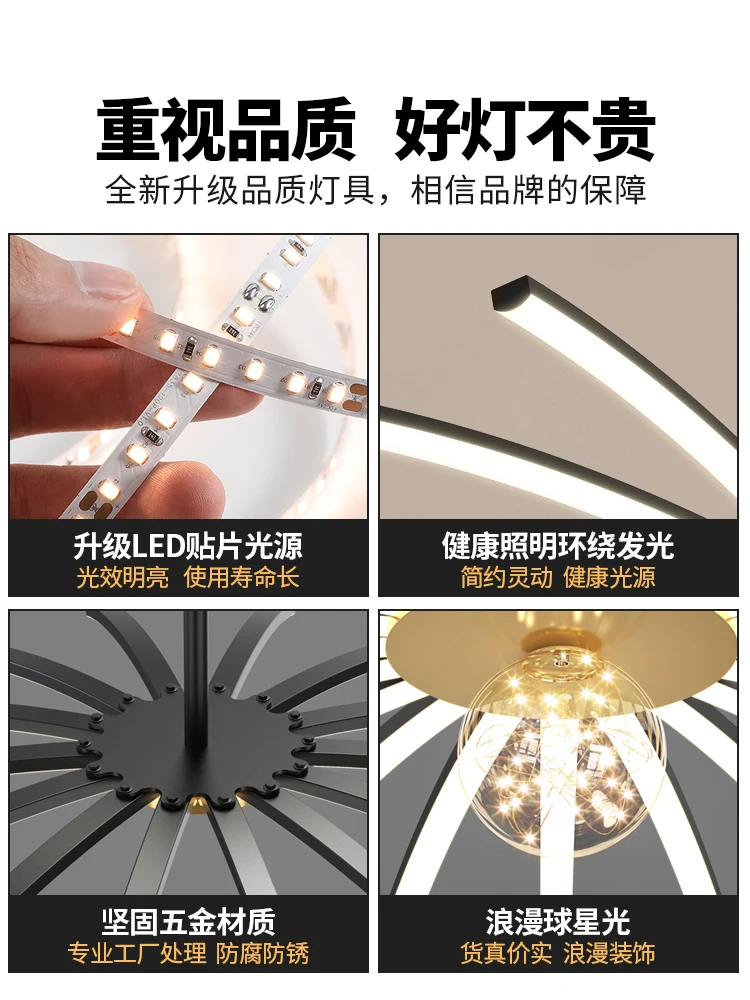 重视品质 好灯不贵

全新升级品质灯具，相信品牌的保障

升级LED贴片光源
光效明亮 使用寿命长

健康照明环绕发光
简约灵动 健康光源

坚固五金材质
专业工厂处理 防腐防锈

浪漫球星光
货真价实 浪漫装饰