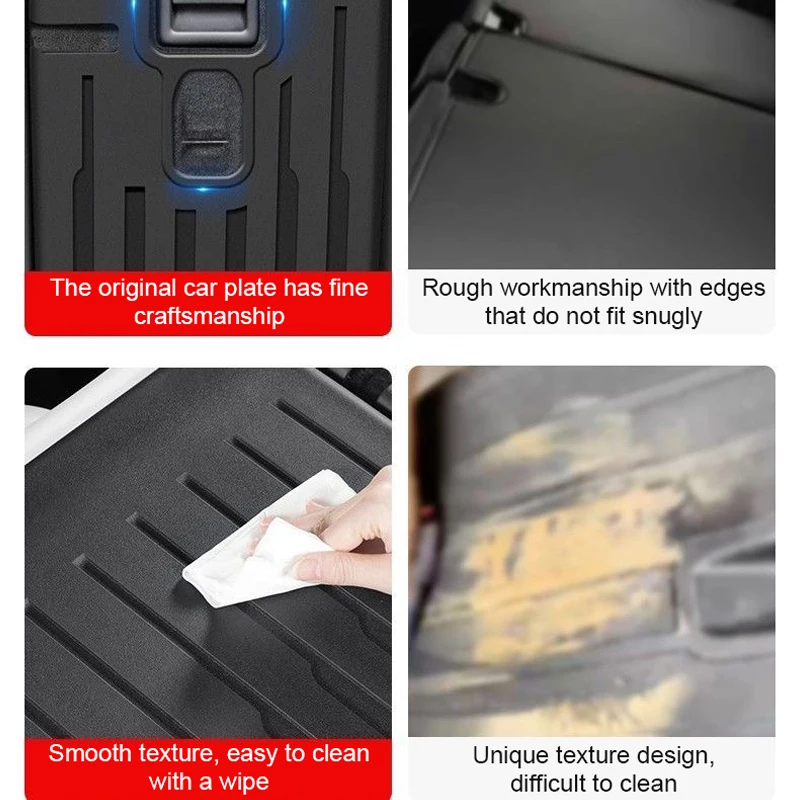 The original car plate has fine craftsmanship

Rough workmanship with edges that do not fit snugly

Smooth texture, easy to clean with a wipe

Unique texture design, difficult to clean