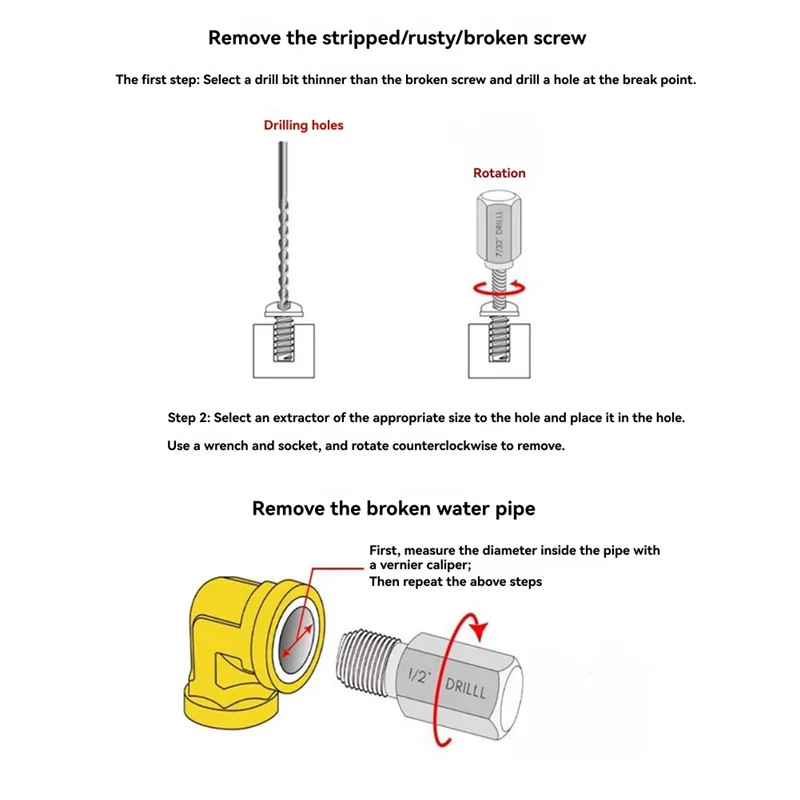 Remove the stripped/rusty/broken screw

The first step: Select a drill bit thinner than the broken screw and drill a hole at the break point.

Drilling holes

Rotation

7/32" DRILLL

Step 2: Select an extractor of the appropriate size to the hole and place it in the hole.

Use a wrench and socket, and rotate counterclockwise to remove.

Remove the broken water pipe

First, measure the diameter inside the pipe with a vernier caliper;
Then repeat the above steps

1/2" DRILLL