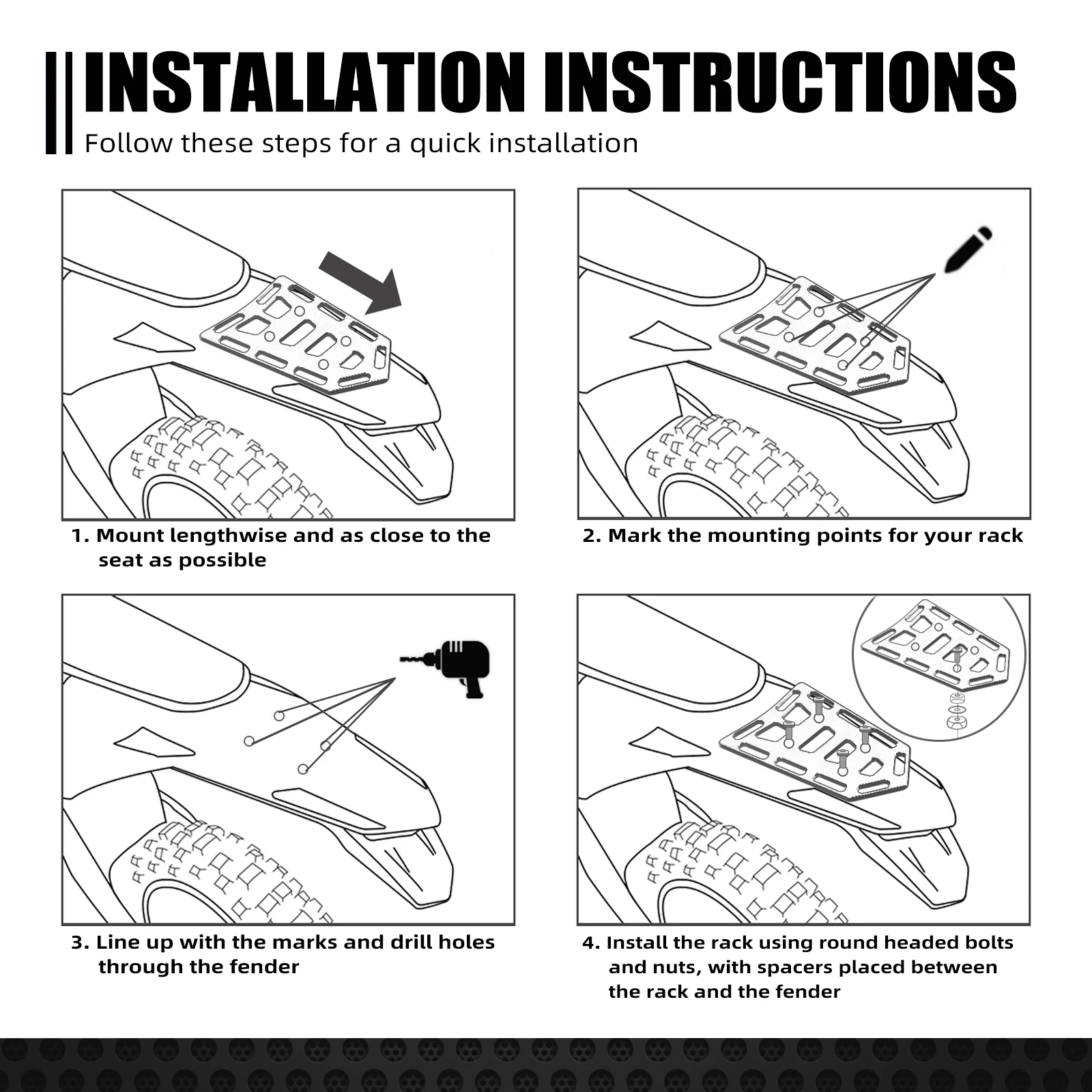 INSTALLATION INSTRUCTIONS

Follow these steps for a quick installation

1. Mount lengthwise and as close to the seat as possible

2. Mark the mounting points for your rack

3. Line up with the marks and drill holes through the fender

4. Install the rack using round headed bolts and nuts, with spacers placed between the rack and the fender