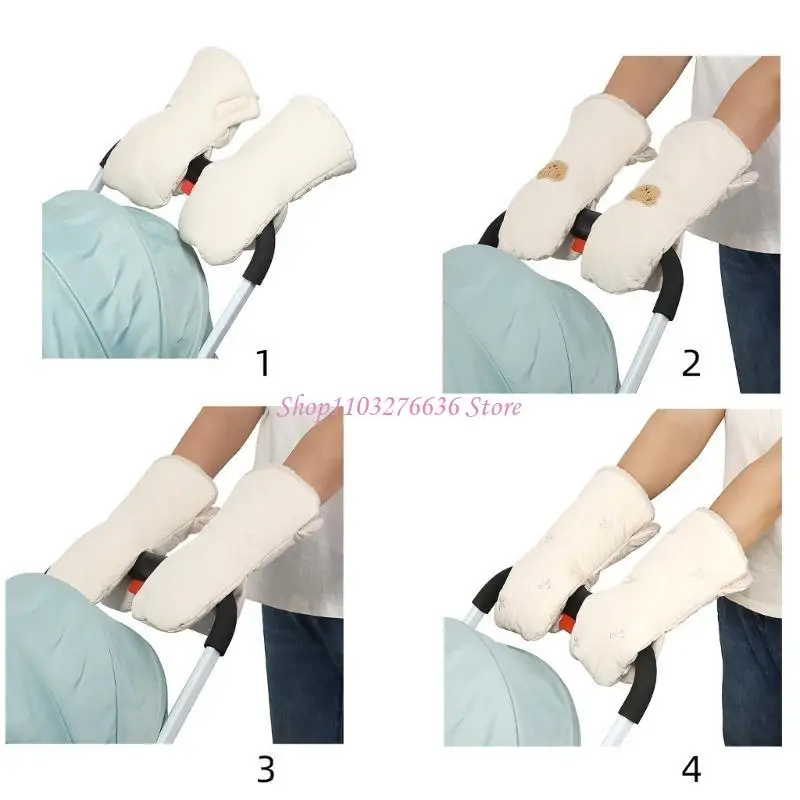 1

2

Shop1103276636 Store

3

4