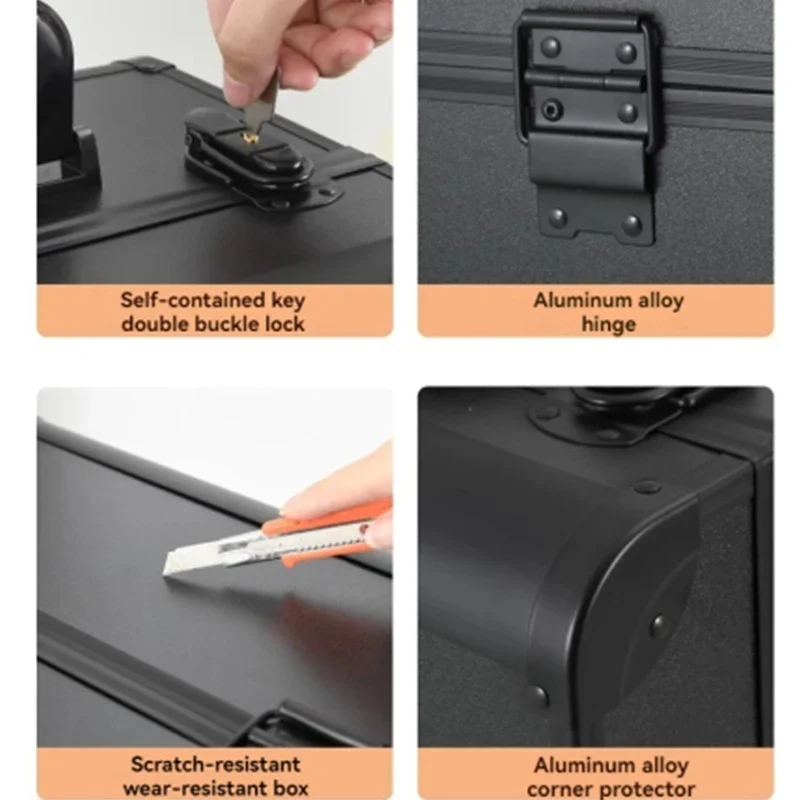 Self-contained key double buckle lock

Aluminum alloy hinge

Scratch-resistant wear-resistant box

Aluminum alloy corner protector