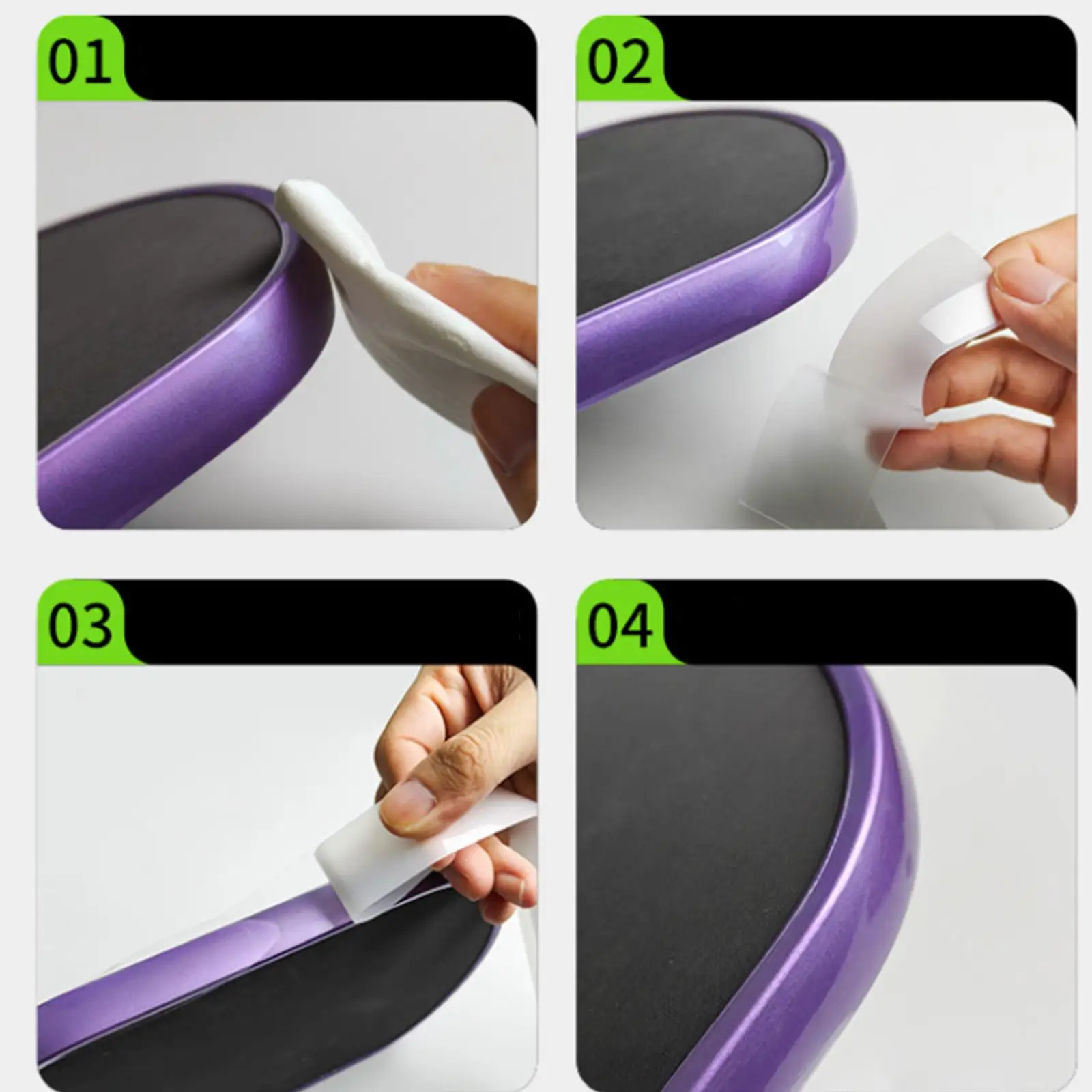 01

02

03

04