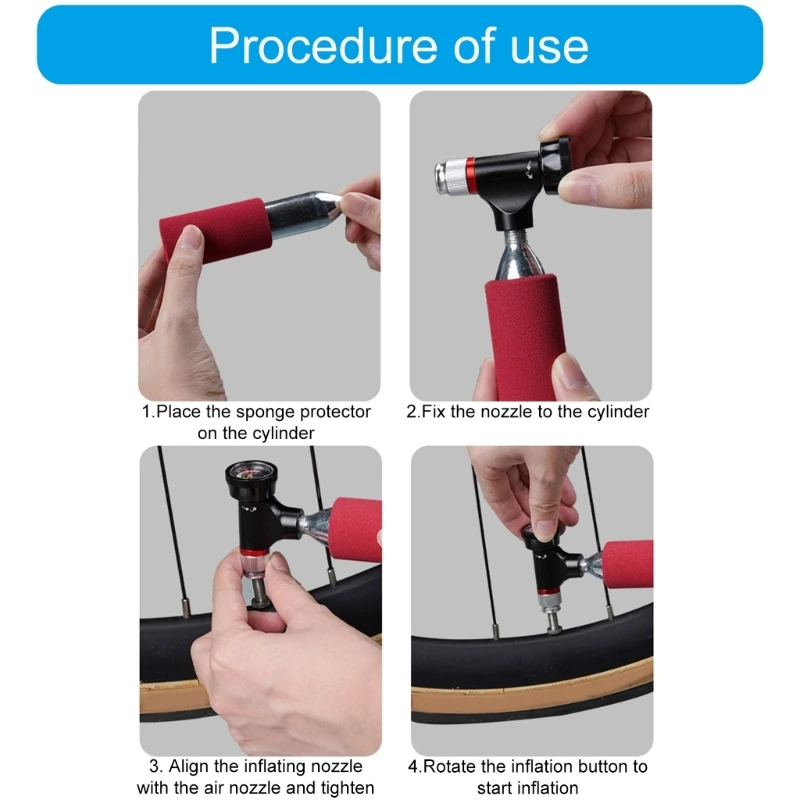 Procedure of use

1.Place the sponge protector on the cylinder

2.Fix the nozzle to the cylinder

3. Align the inflating nozzle with the air nozzle and tighten

4.Rotate the inflation button to start inflation