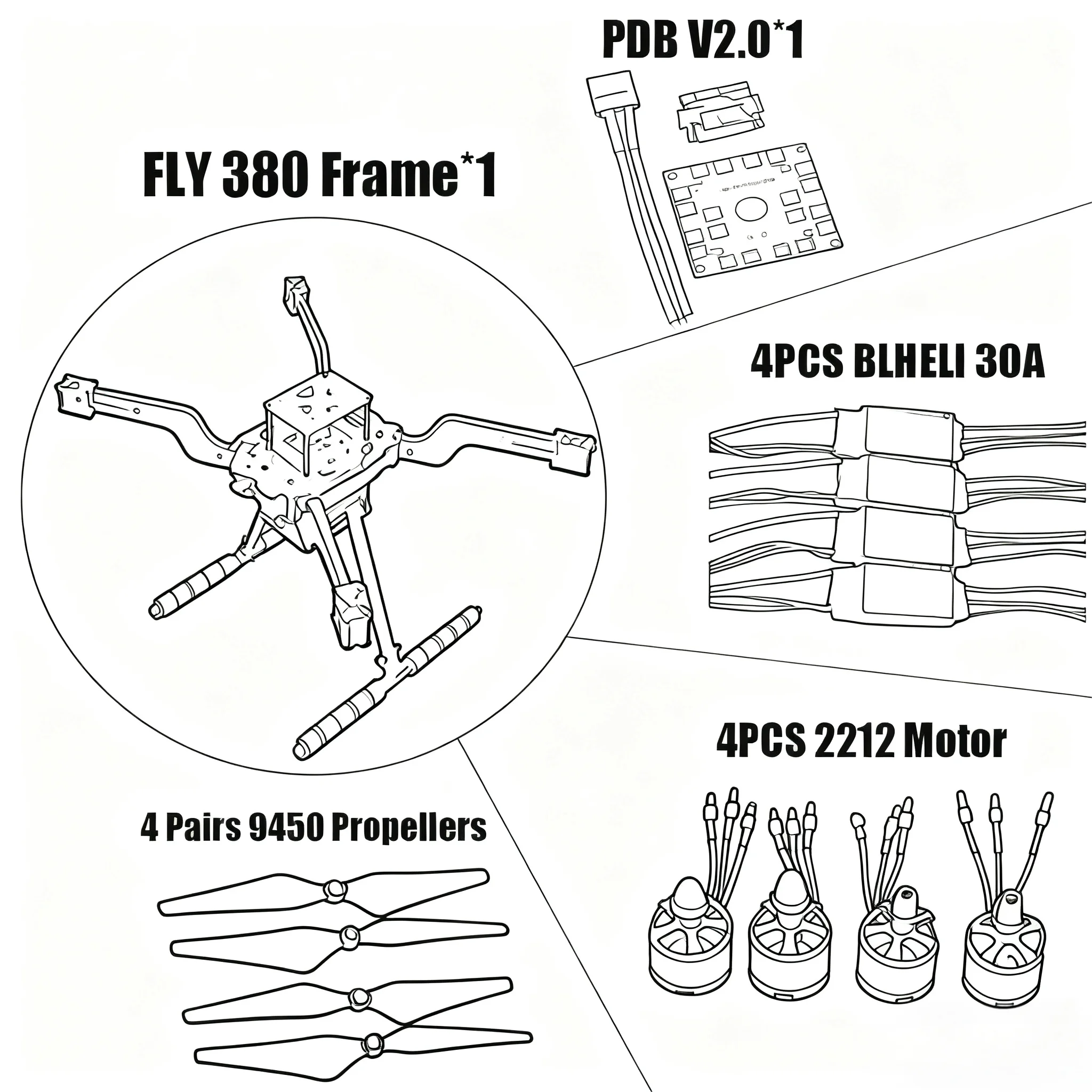 PDB V2.0*1

FLY 380 Frame*1

4PCS BLHELI 30A

4PCS 2212 Motor

4 Pairs 9450 Propellers