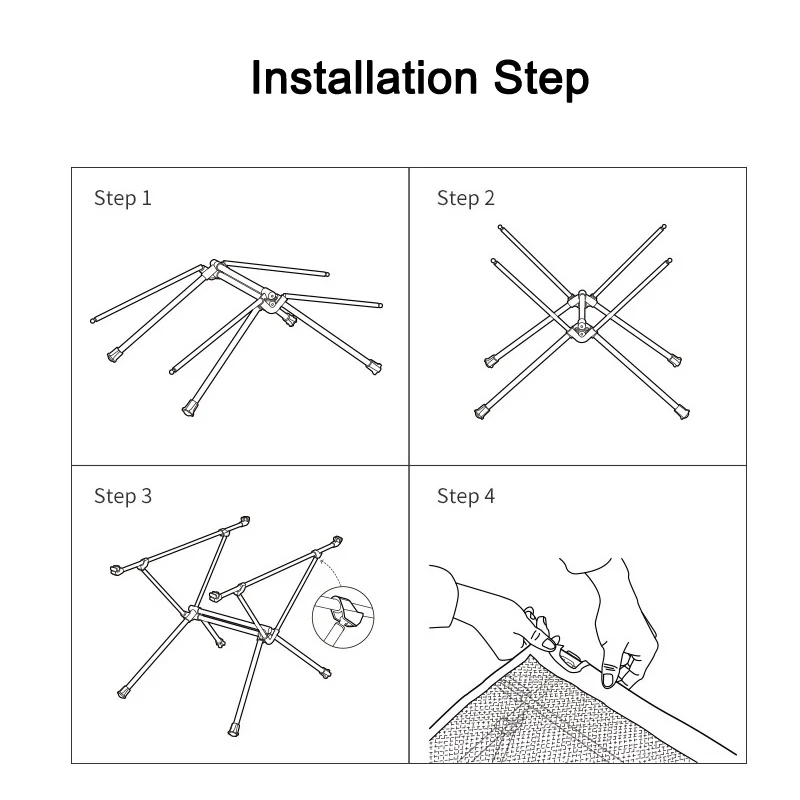 Installation Step

Step 1

Step 2

Step 3

Step 4