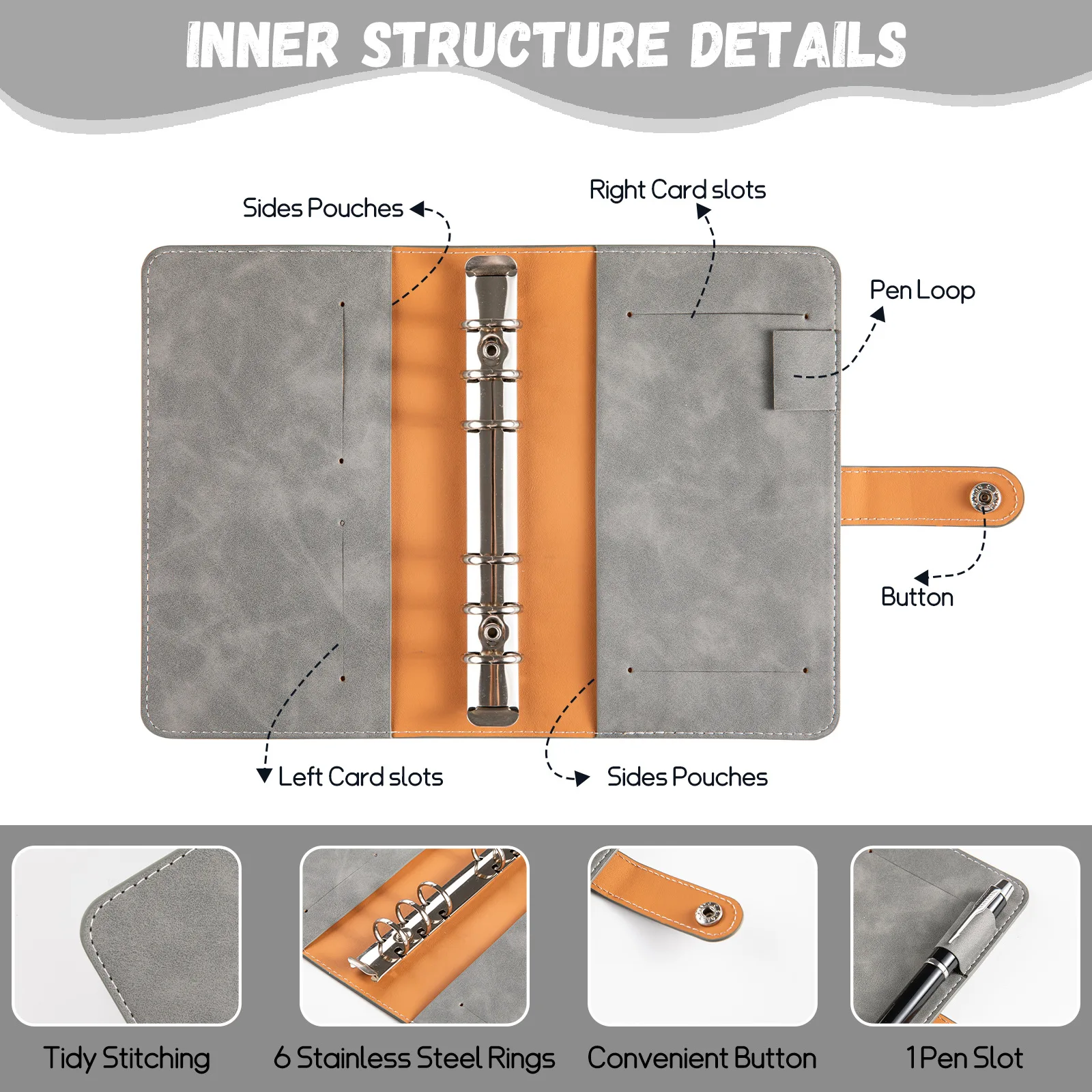 INNER STRUCTURE DETAILS

Sides Pouches

Right Card slots

Pen Loop

Button

Left Card slots

Sides Pouches

Tidy Stitching

6 Stainless Steel Rings

Convenient Button

1 Pen Slot