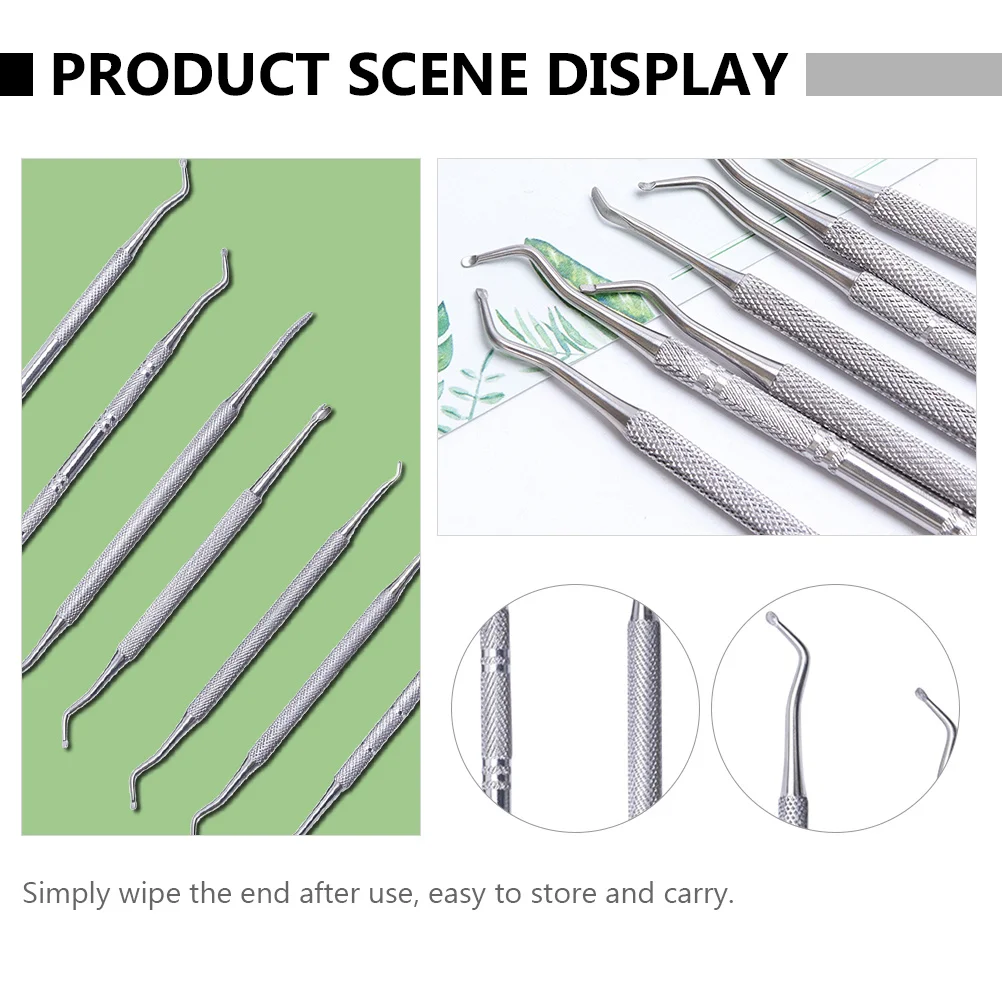 PRODUCT SCENE DISPLAY

Simply wipe the end after use, easy to store and carry.