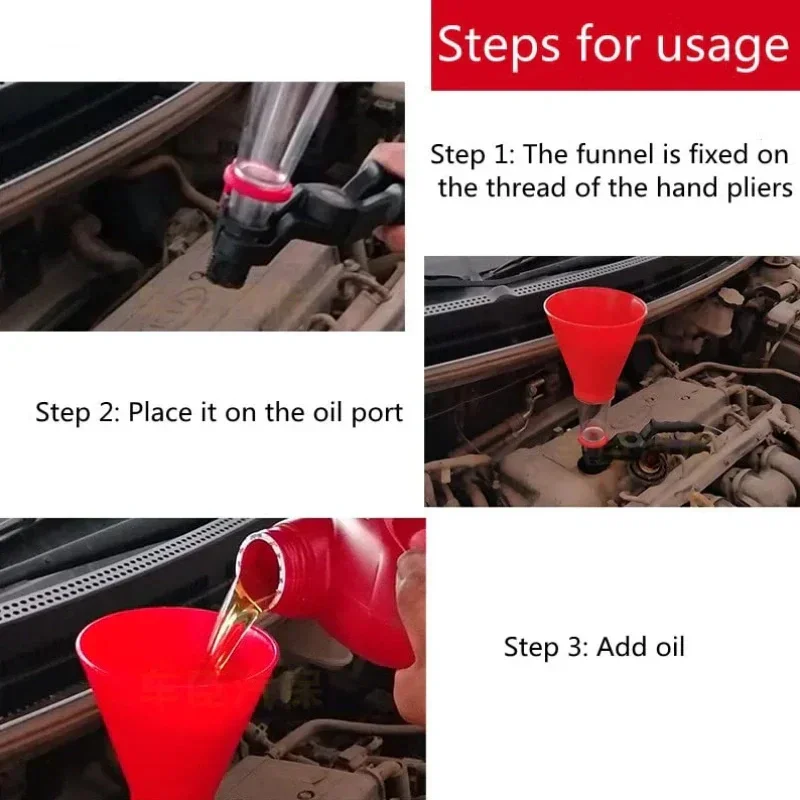 Steps for usage

Step 1: The funnel is fixed on the thread of the hand pliers

Step 2: Place it on the oil port

Step 3: Add oil