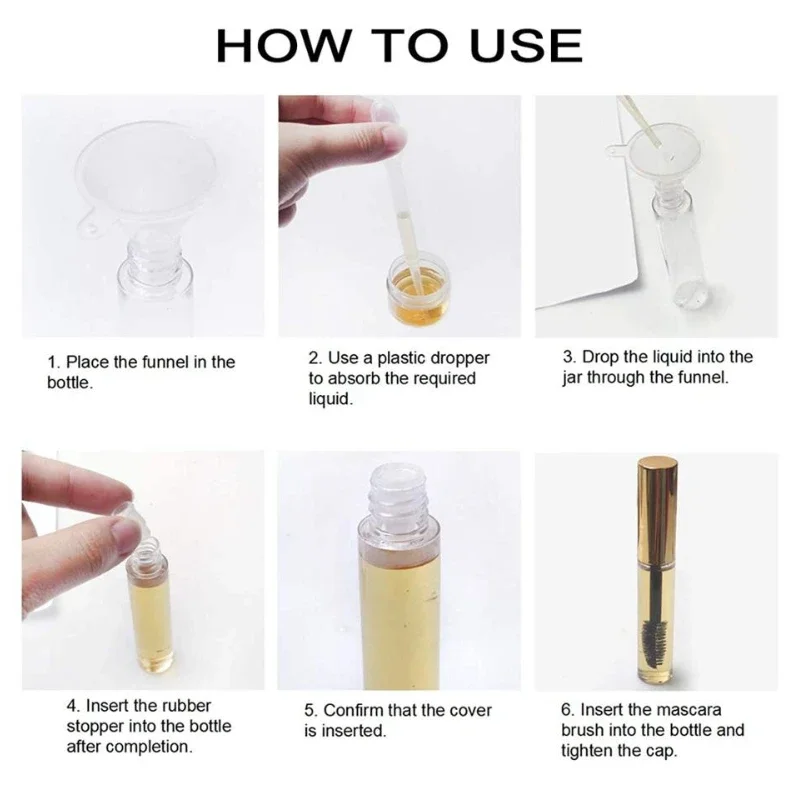 HOW TO USE

1. Place the funnel in the bottle.

2. Use a plastic dropper to absorb the required liquid.

3. Drop the liquid into the jar through the funnel.

4. Insert the rubber stopper into the bottle after completion.

5. Confirm that the cover is inserted.

6. Insert the mascara brush into the bottle and tighten the cap.