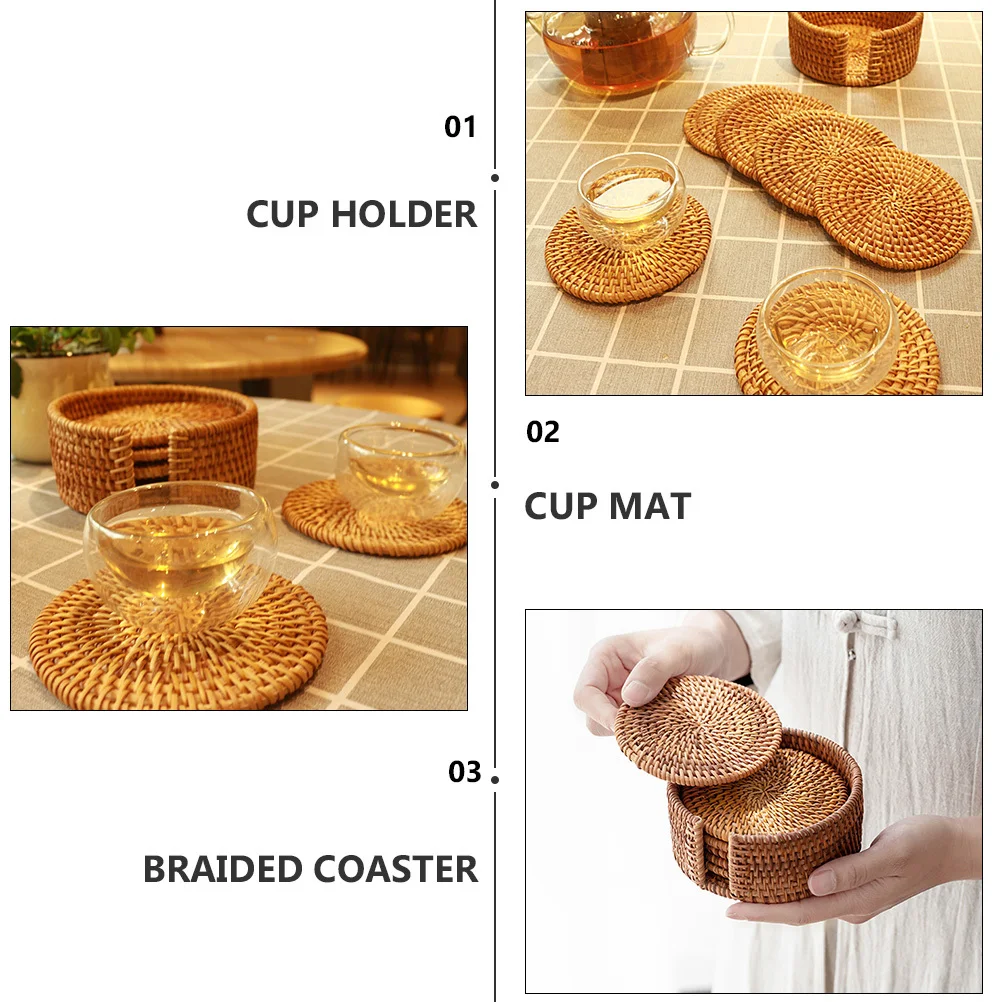 01

CUP HOLDER

02

CUP MAT

03

BRAIDED COASTER