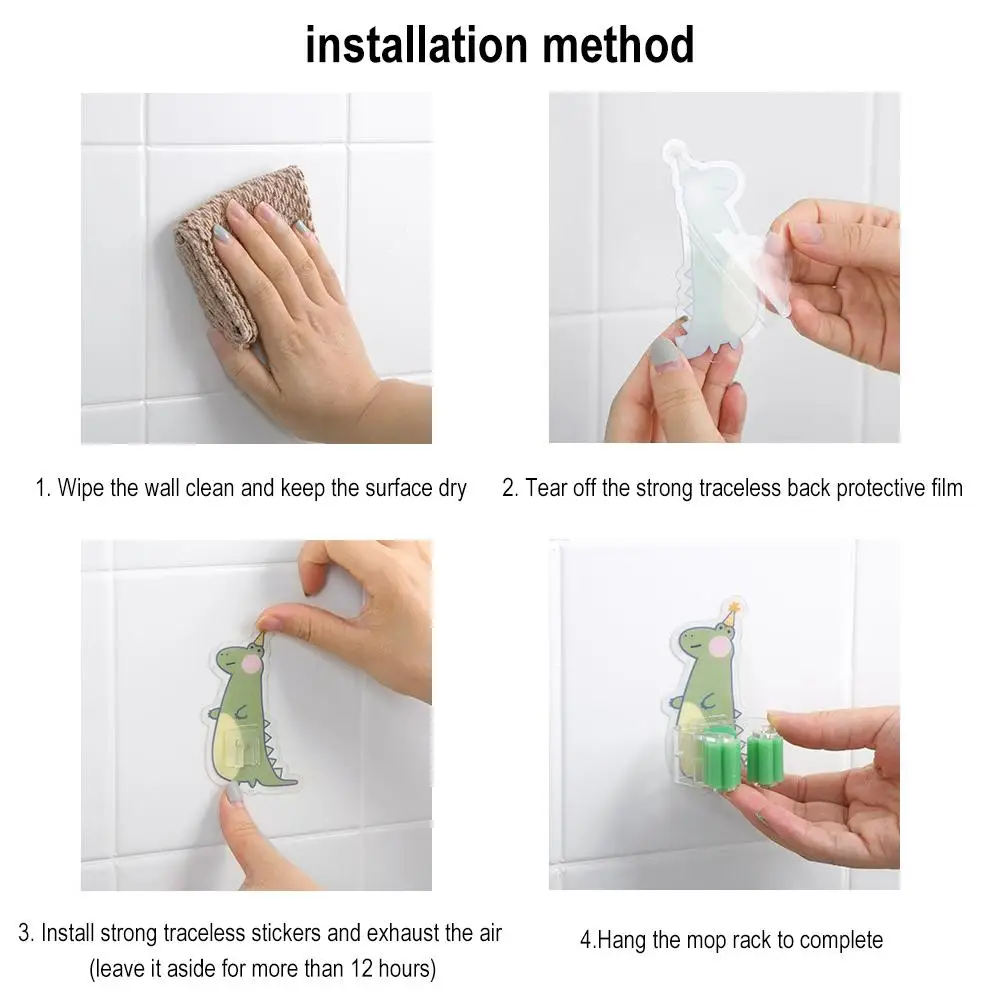 installation method

1. Wipe the wall clean and keep the surface dry

2. Tear off the strong traceless back protective film

3. Install strong traceless stickers and exhaust the air (leave it aside for more than 12 hours)

4.Hang the mop rack to complete