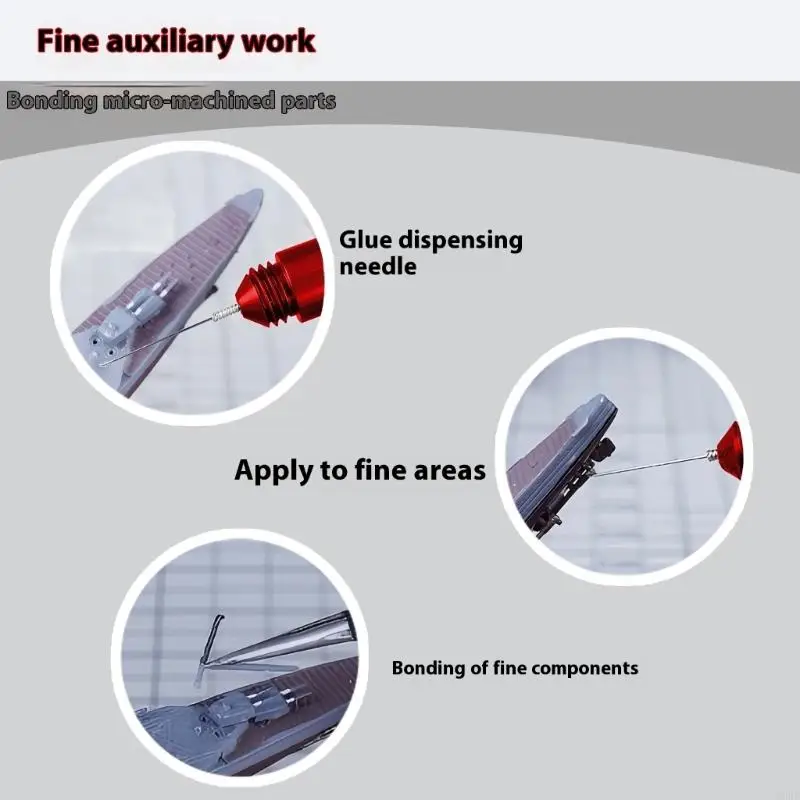 Fine auxiliary work

Bonding micro-machined parts

Glue dispensing needle

Apply to fine areas

Bonding of fine components